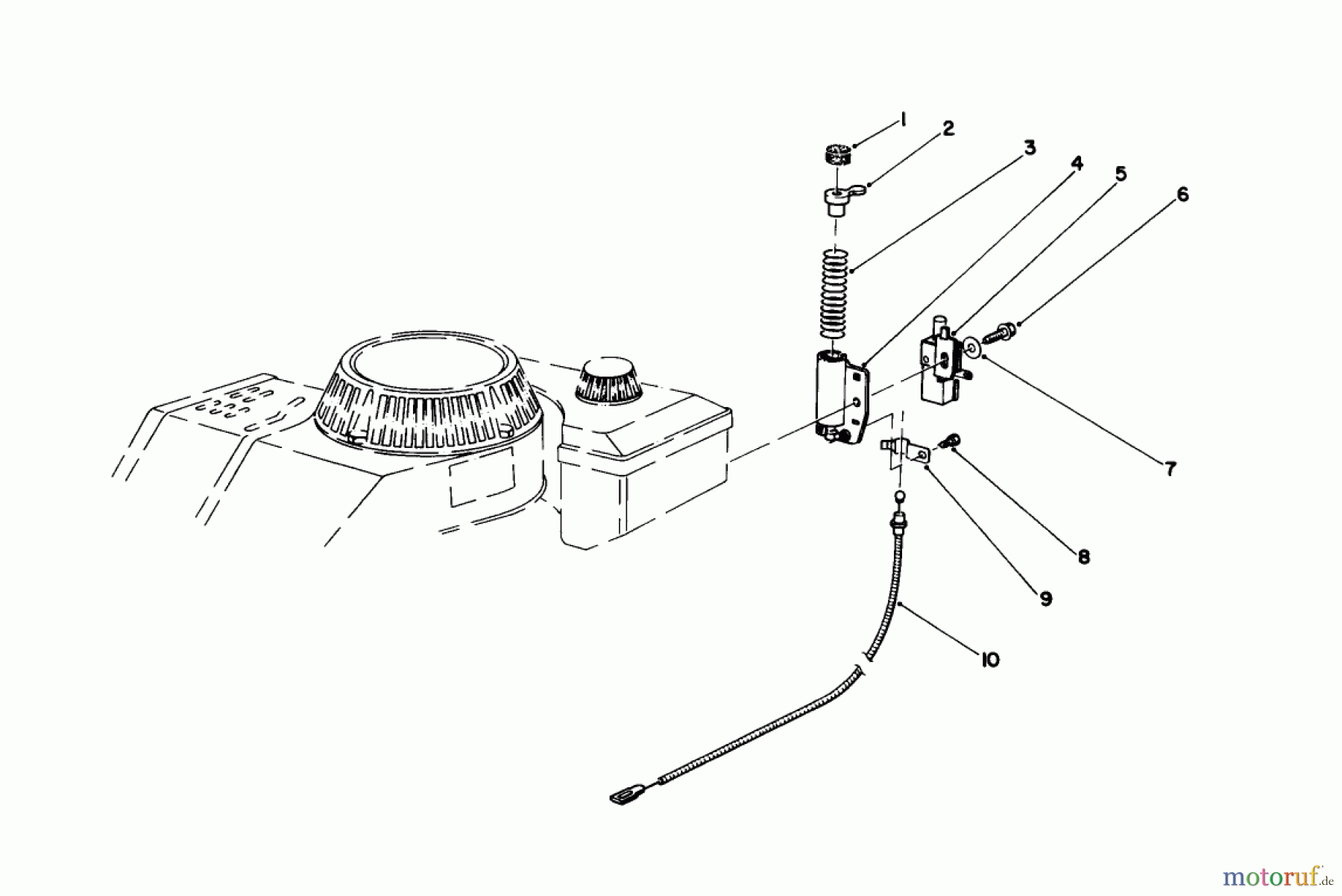 1
2
3
4
5
6
7
8
9
10
motoruf.de