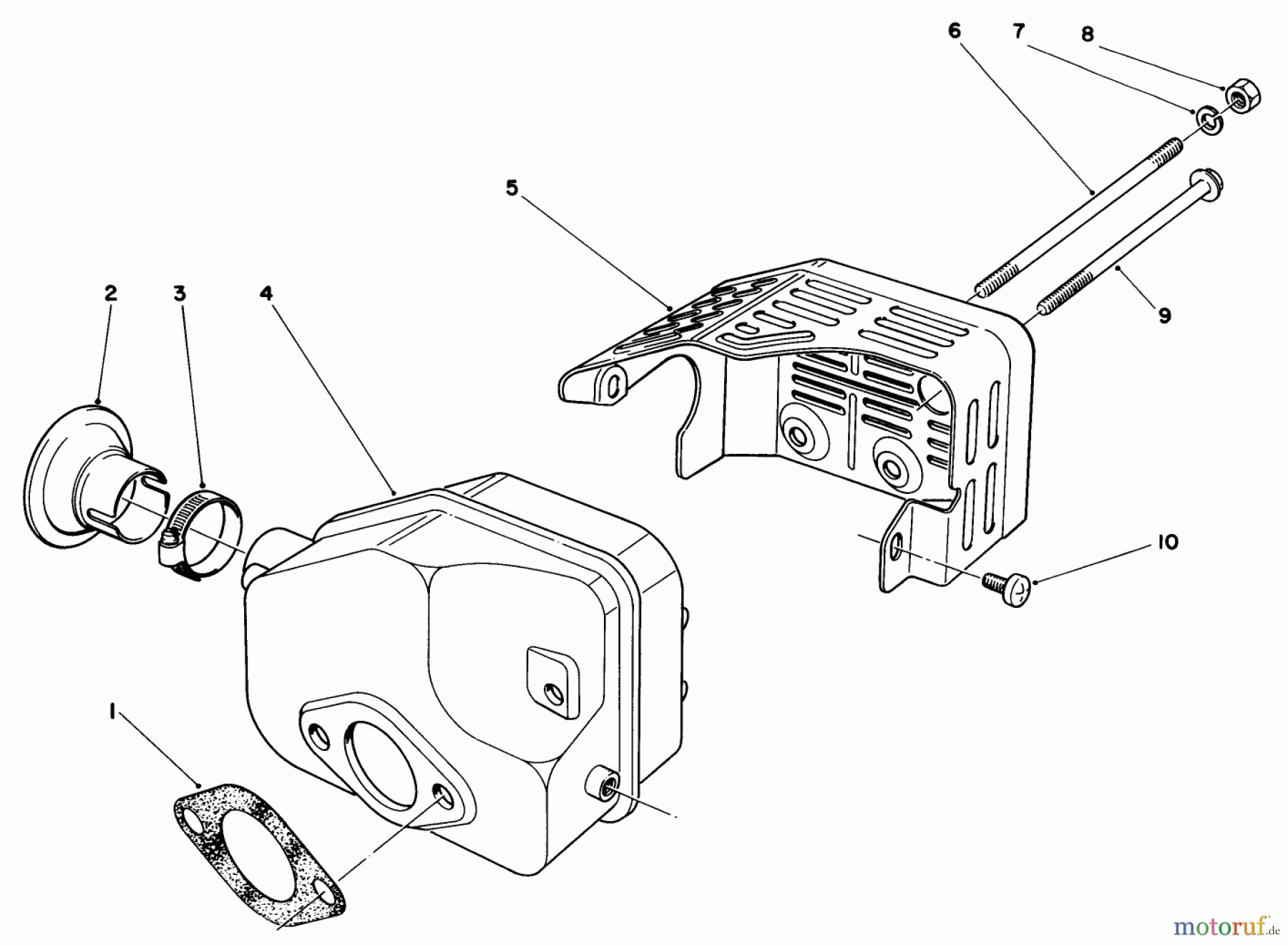 6
7
8
5
2
3
4
9
10
1
motoruf.de