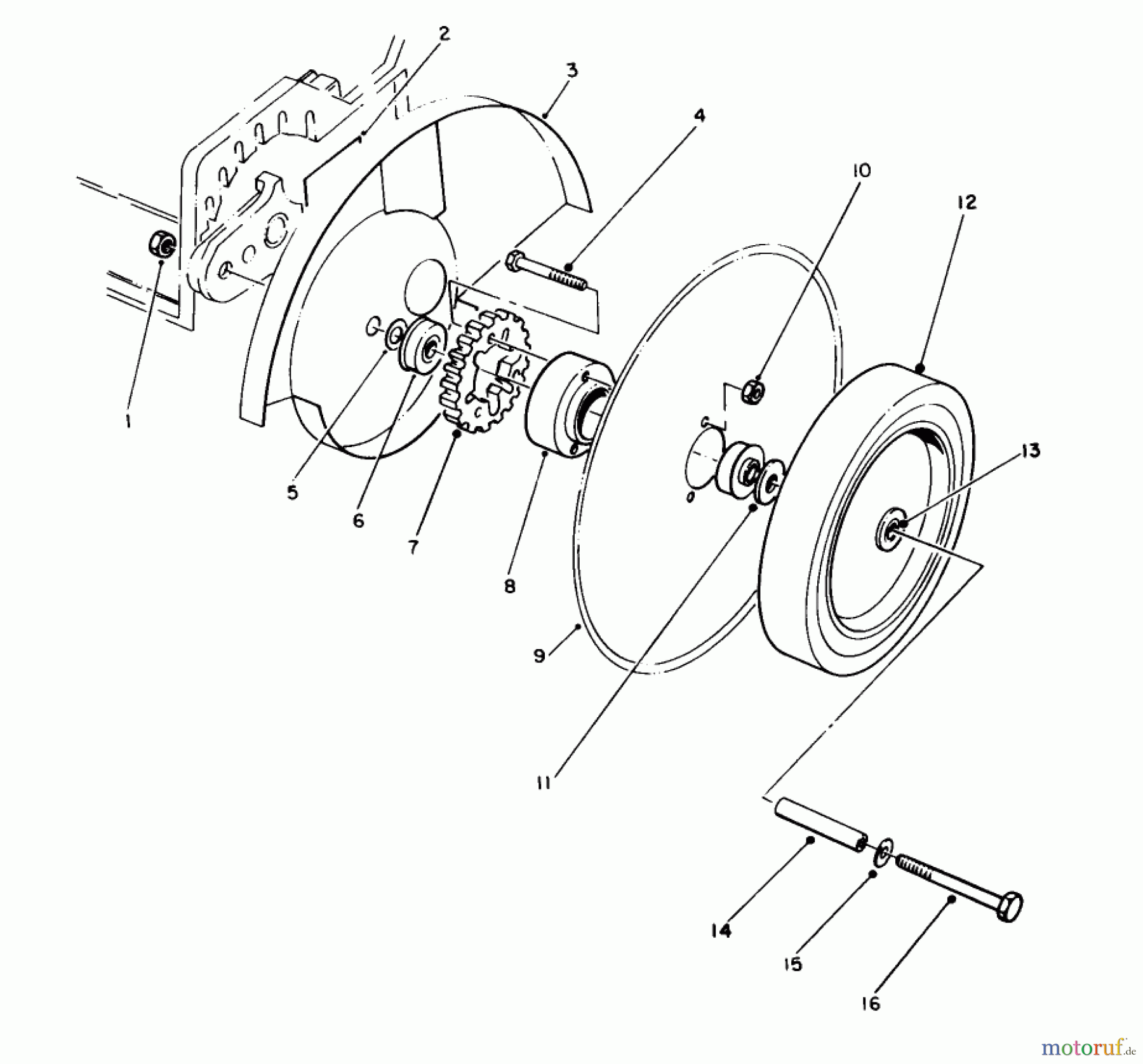 2
3
4
10
12
1
5
6
7
8
13
9
11
14
15
16
motoruf.de