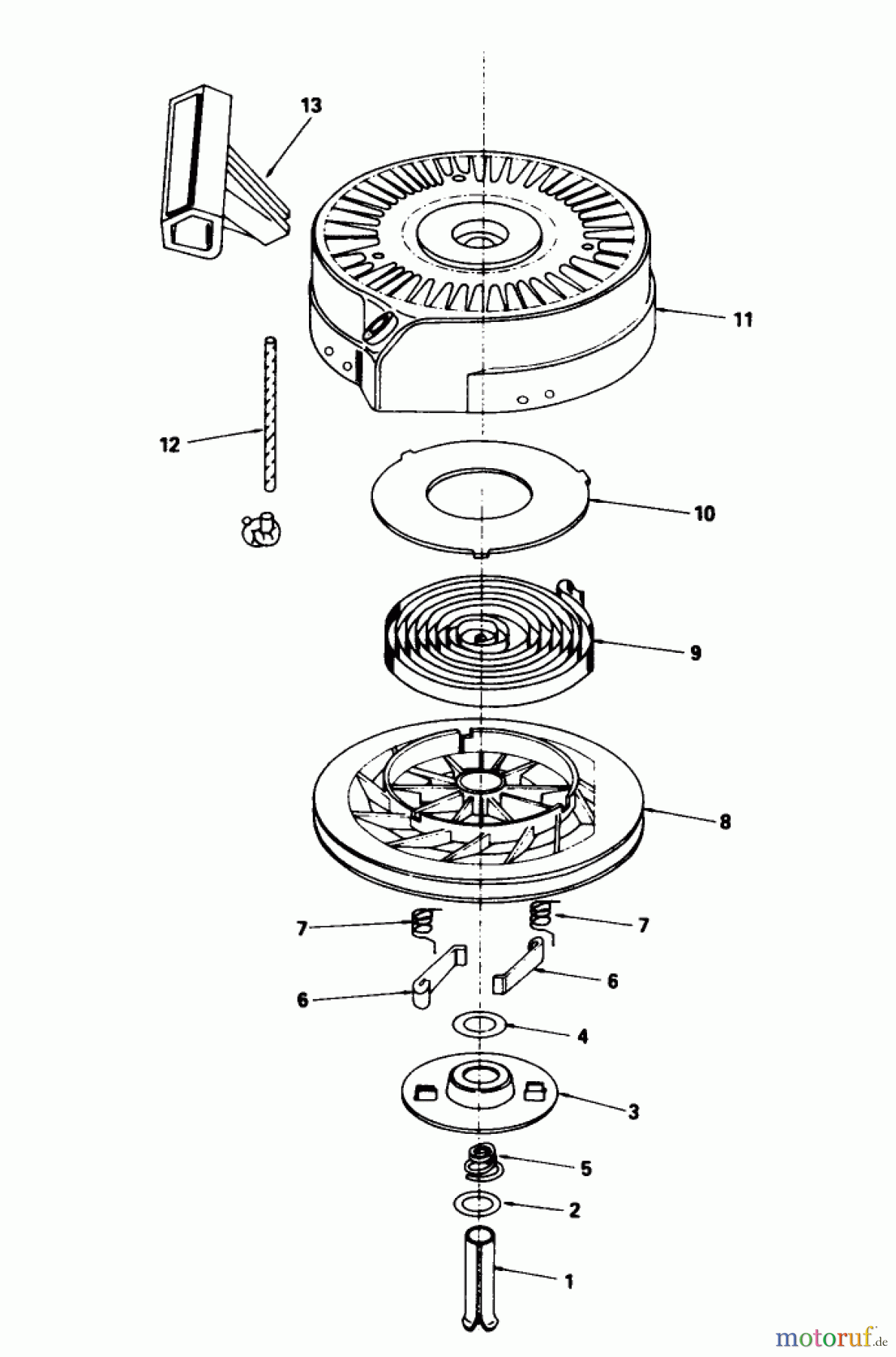 13
11
12
10
9
8
7
7
6
6
4
3
5
2
1
motoruf.de