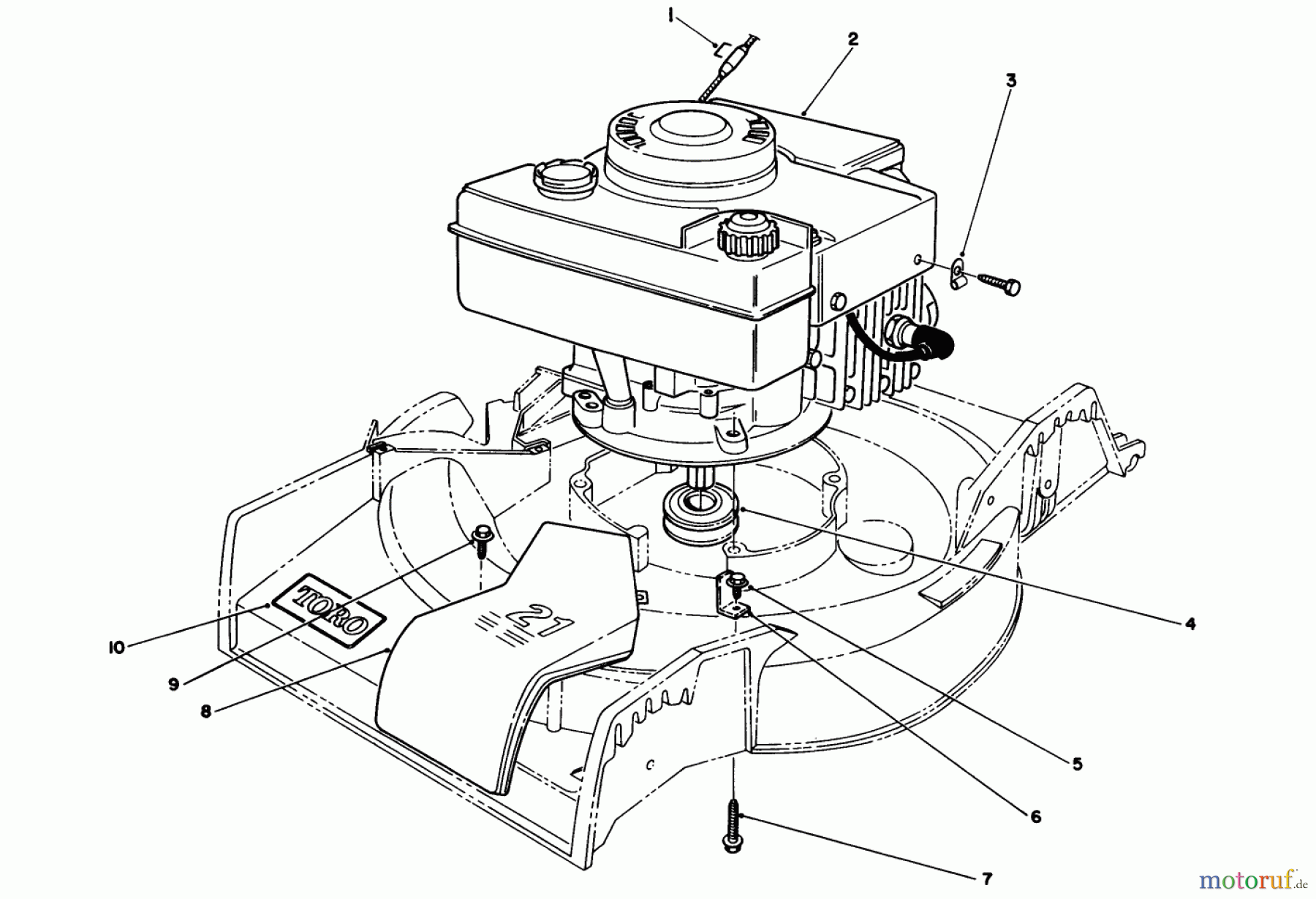 1
2
3
4
5
6
7
8
9
10
TORO
21
motoruf.de