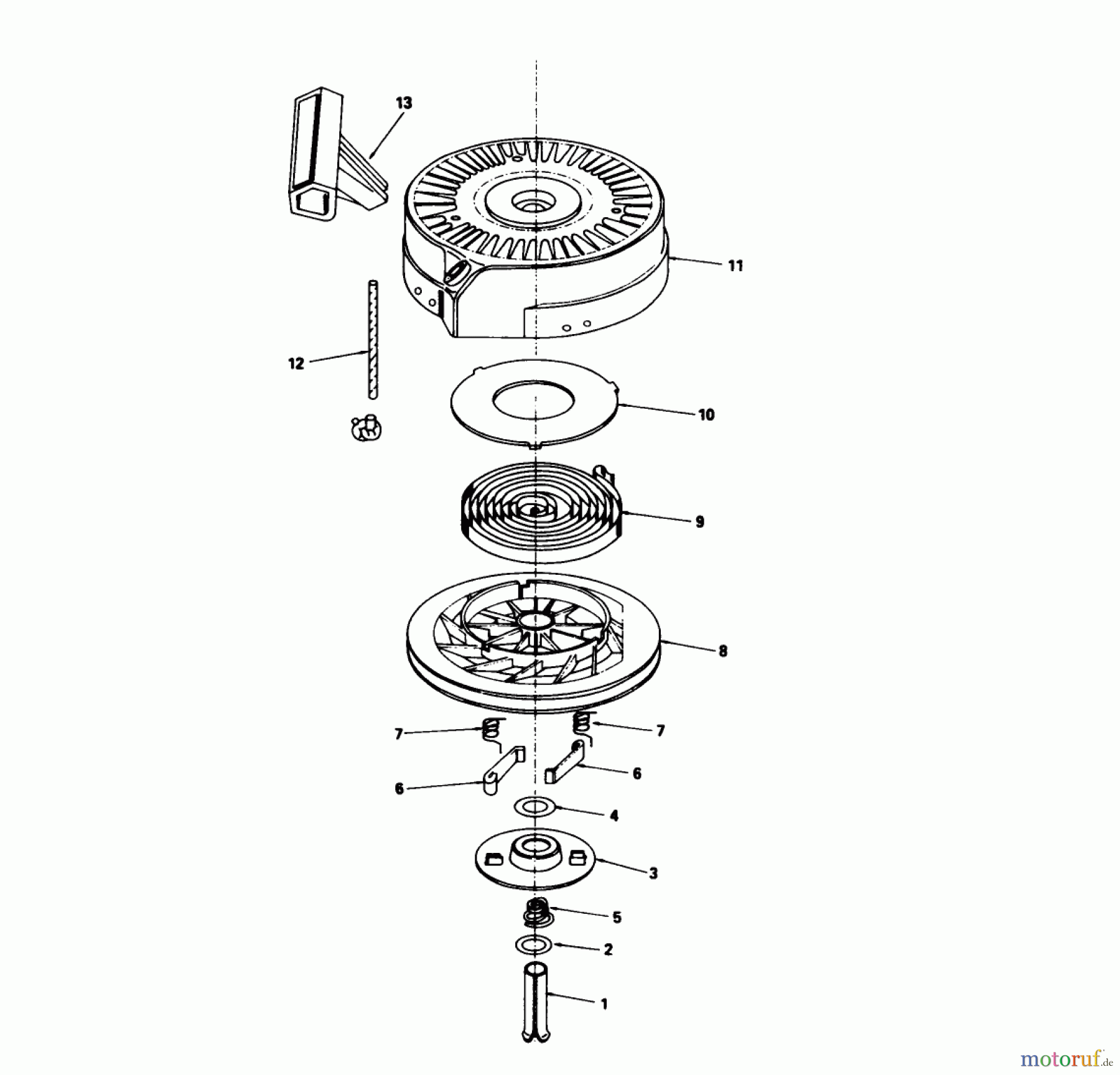 13
11
12
10
9
8
7
7
6
6
4
3
5
2
1
motoruf.de