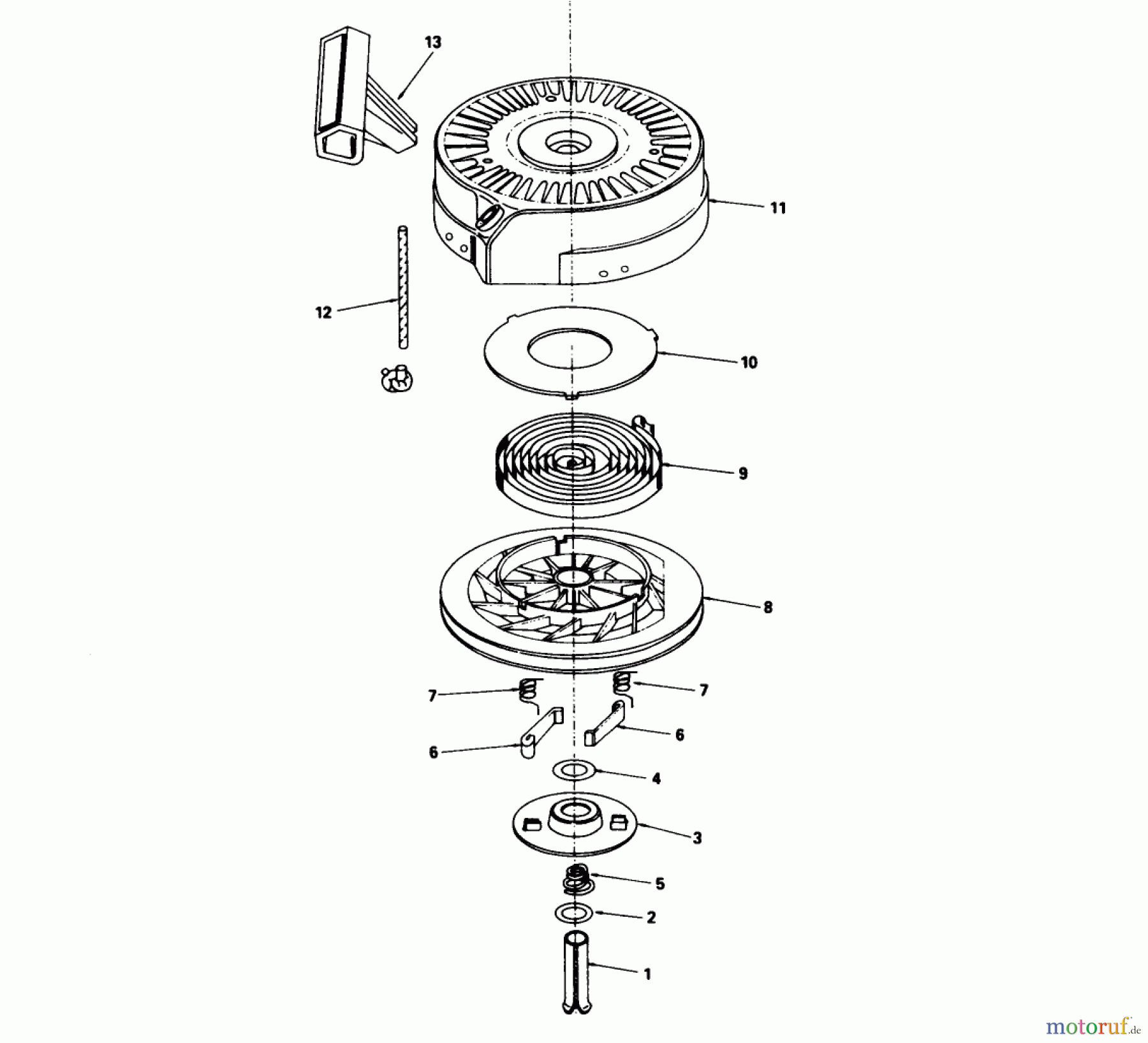 13

11

12

10

9

8

7

7

6

6

4

3

5

2

1

motoruf.de