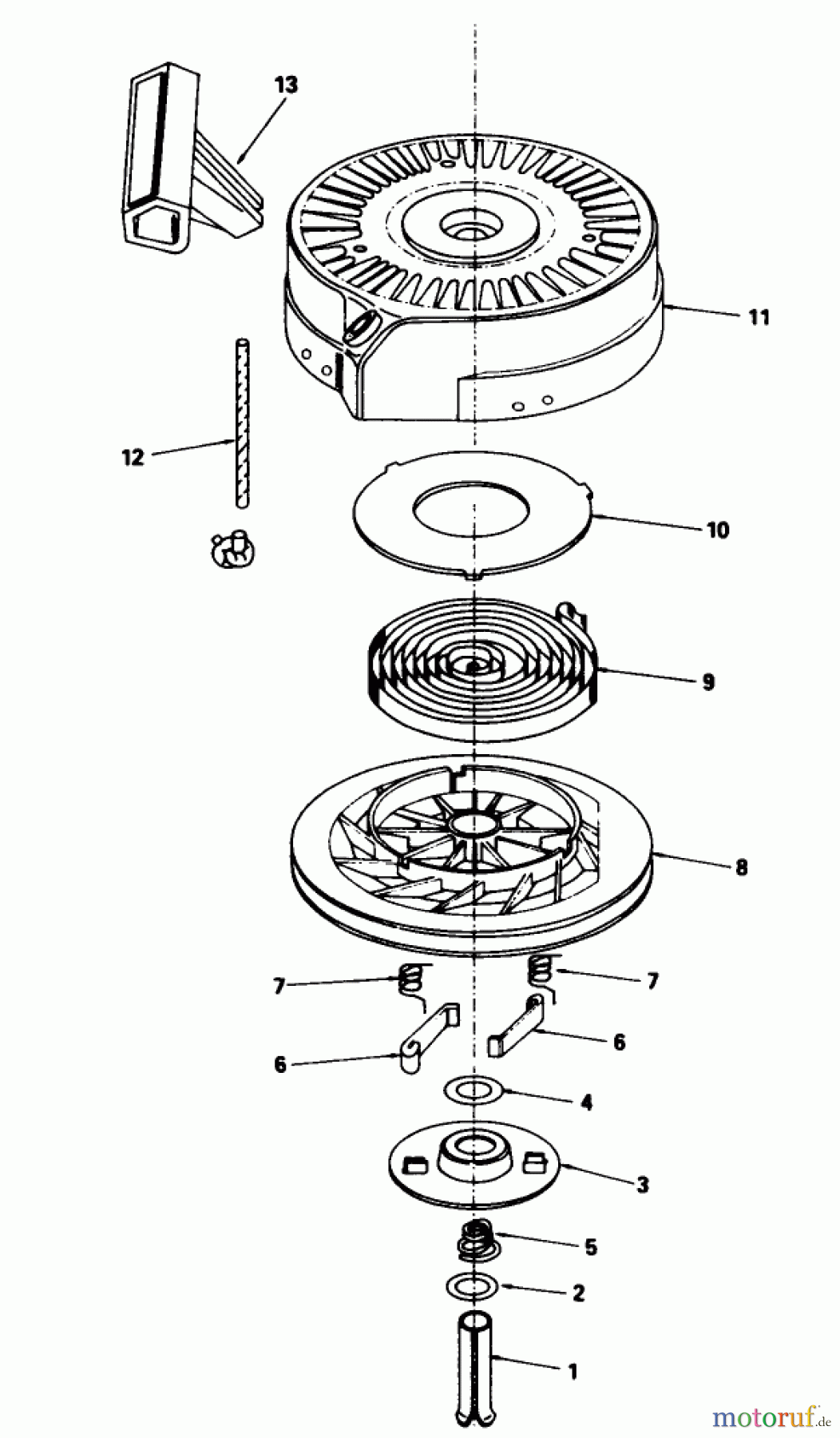 13
11
12
10
9
8
7
7
6
6
4
3
5
2
1
motoruf.de