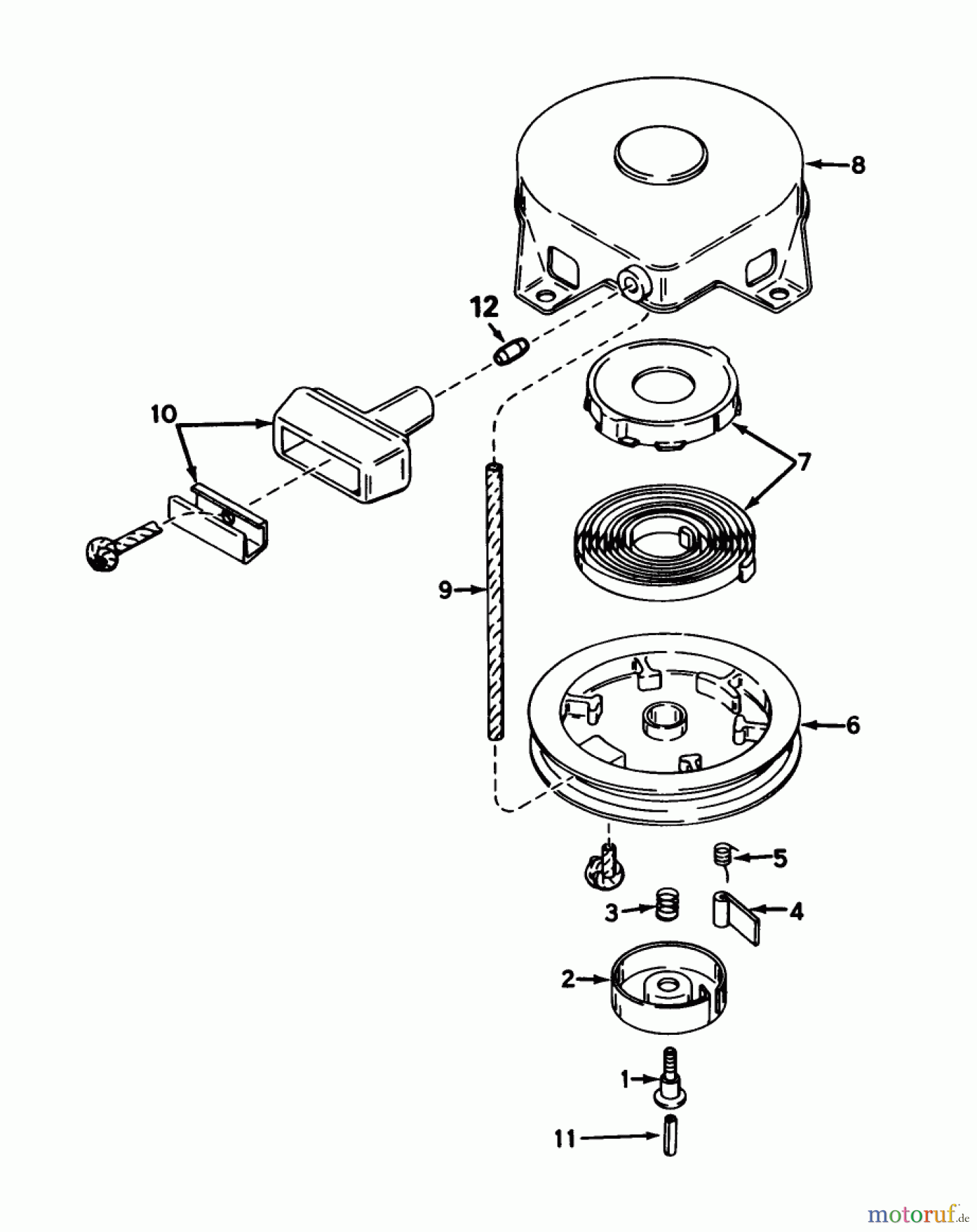 8
12
10
7
9
6
5
3
4
2
1
11
motoruf.de