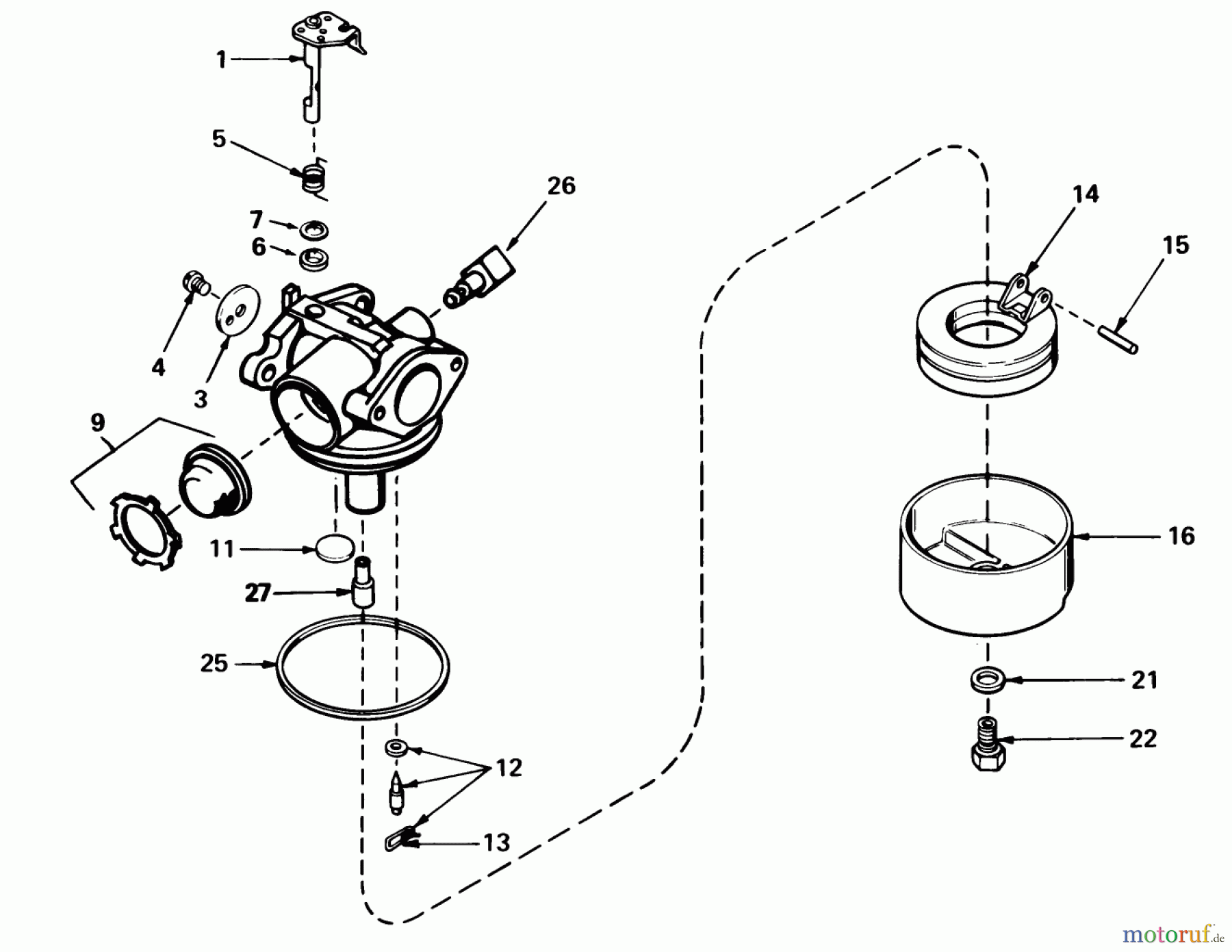 1
5
26
7
6
4
3
9
11
27
25
12
13
14
15
16
21
22
motoruf.de