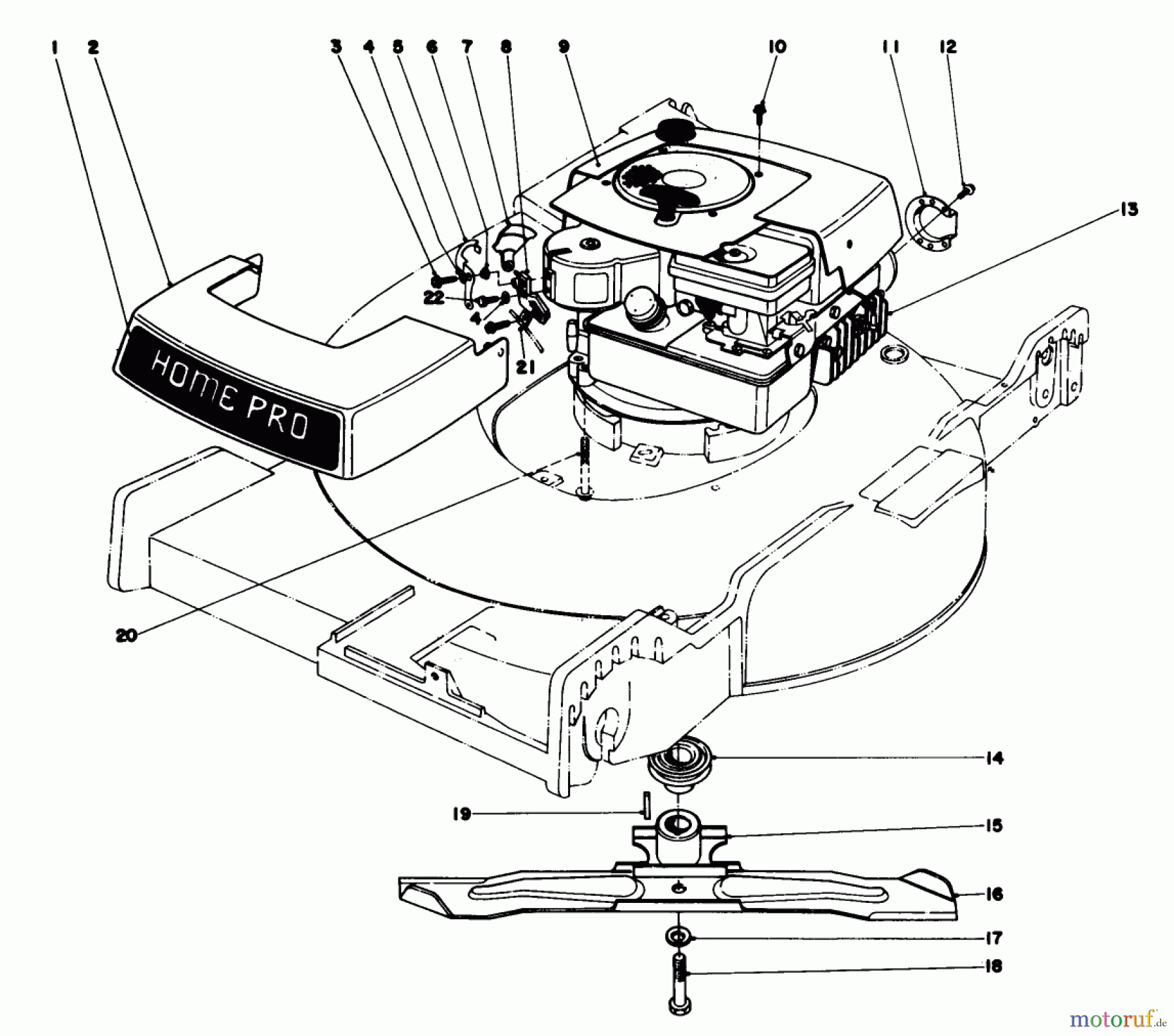 1 2 3 4 5 6 7 8 9 10 11 12

13

22

4

21

HOME PRO

20

14

19

15

16

17

18

motoruf.de