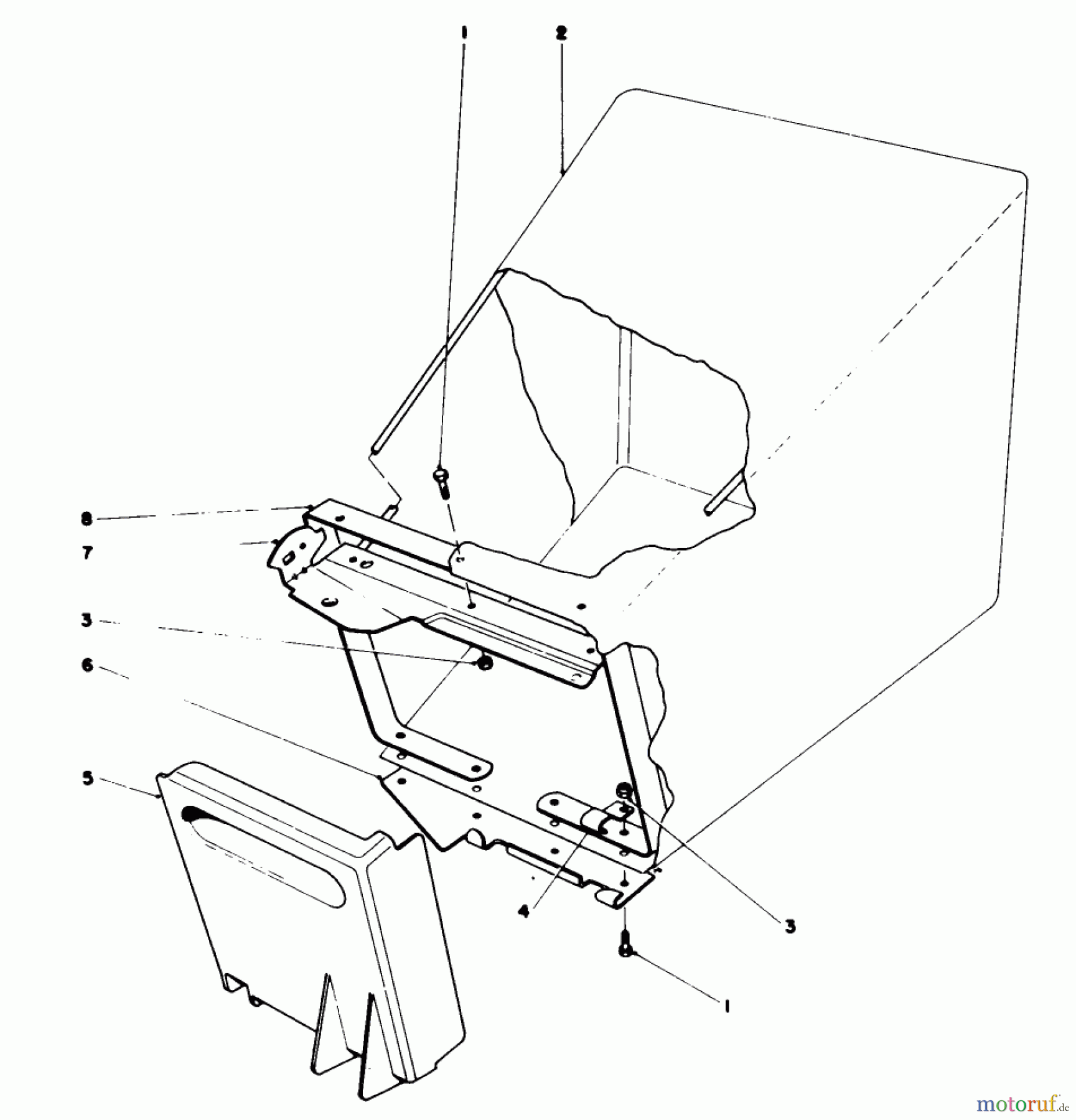 1
2
8
7
3
6
5
4
3
1
motoruf.de