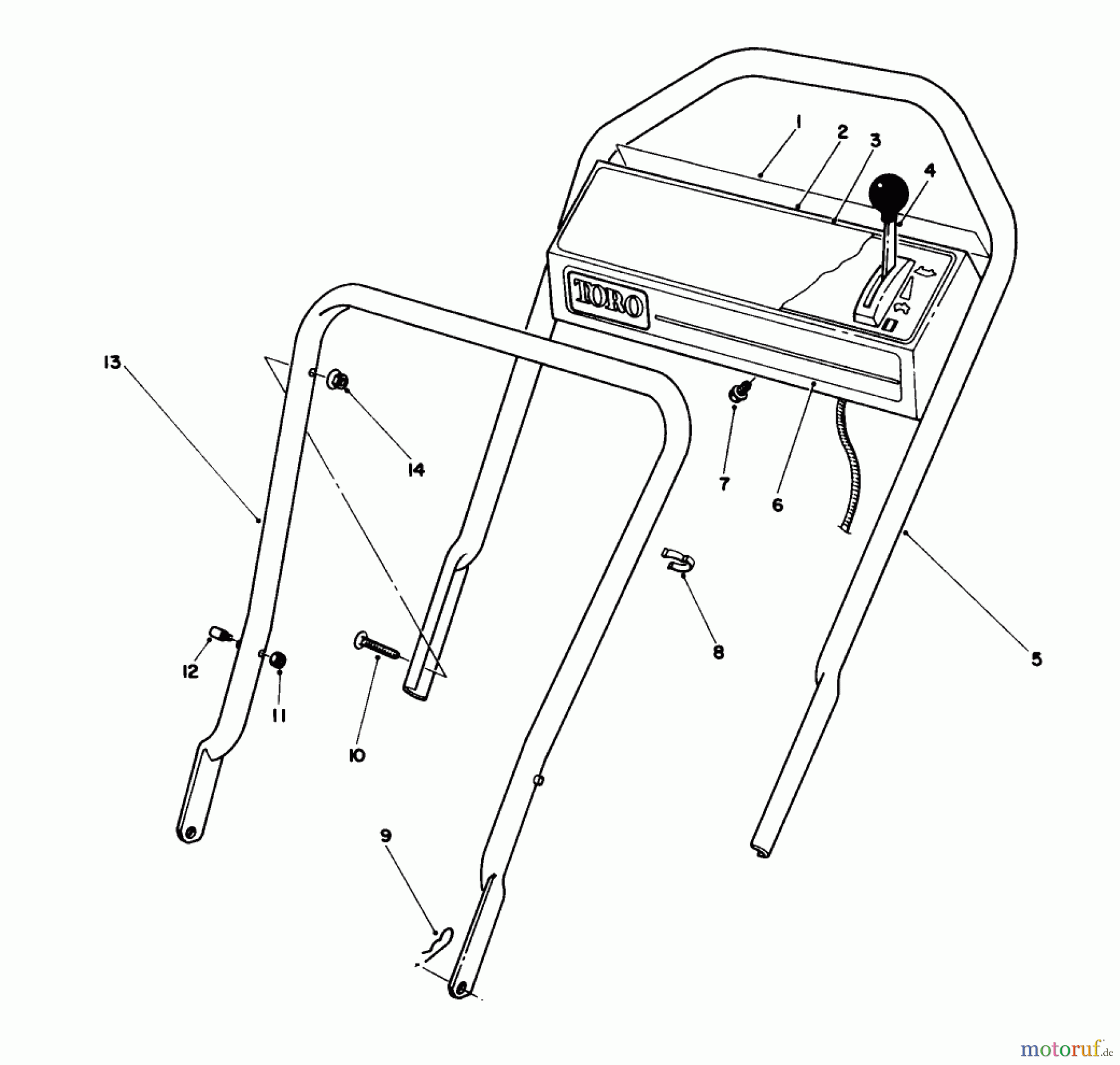 1
2
3
4
TORO
13
14
7
6
5
8
12
11
10
9
motoruf.de