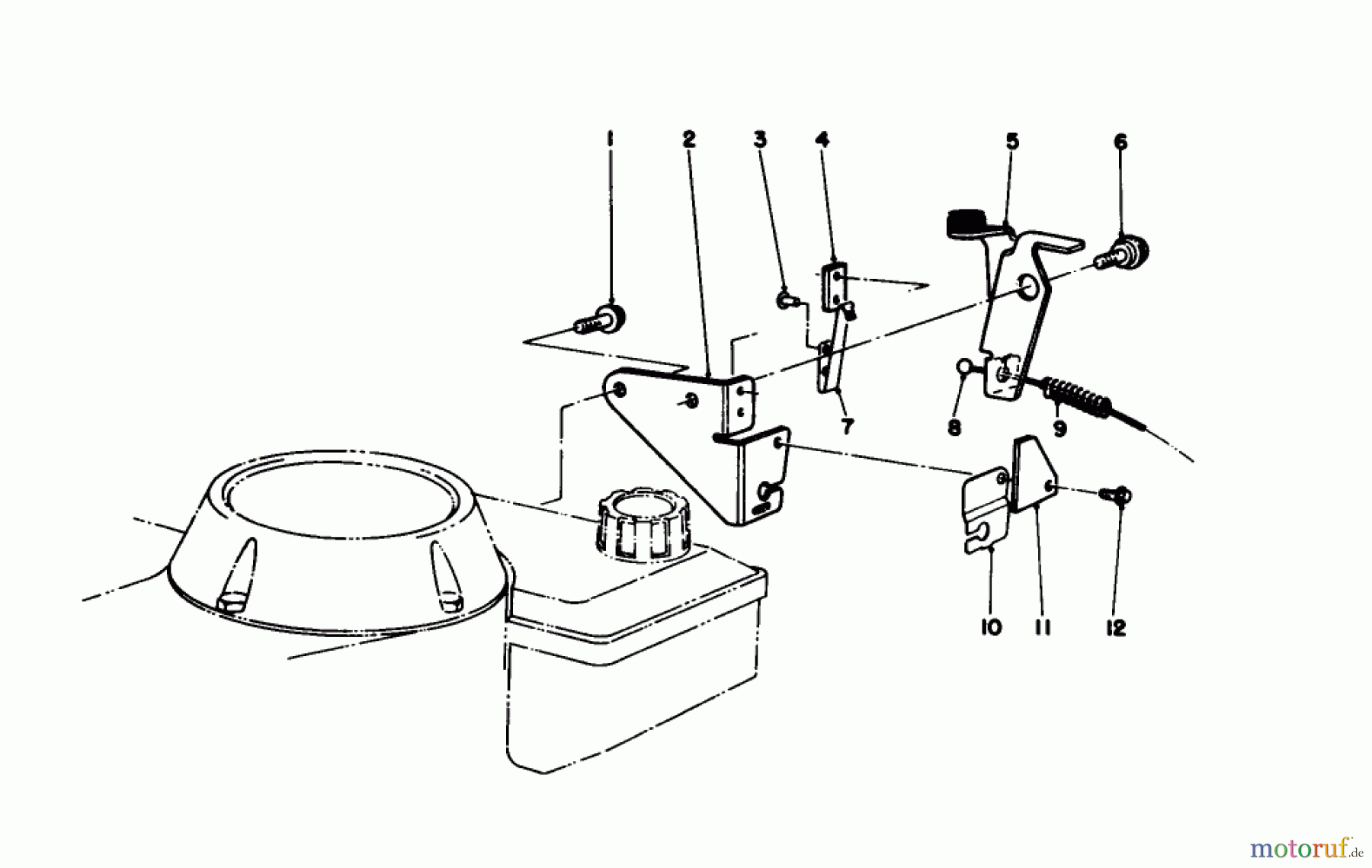 1 2 3 4 5 6

7 8 9

10 11 12

motoruf.de