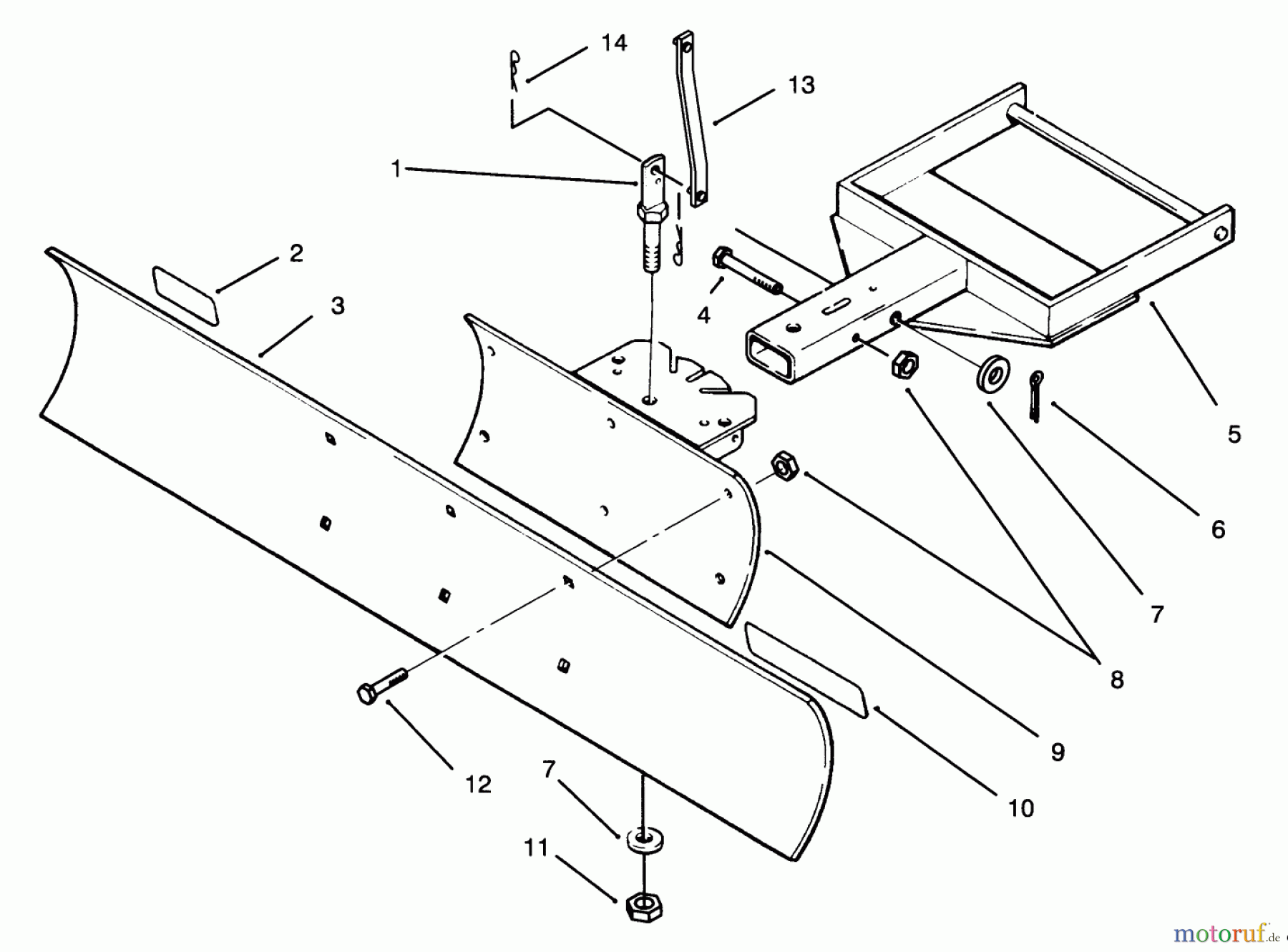 14
13
1
2
3
4
5
6
7
8
9
10
12
7
11
motoruf.de