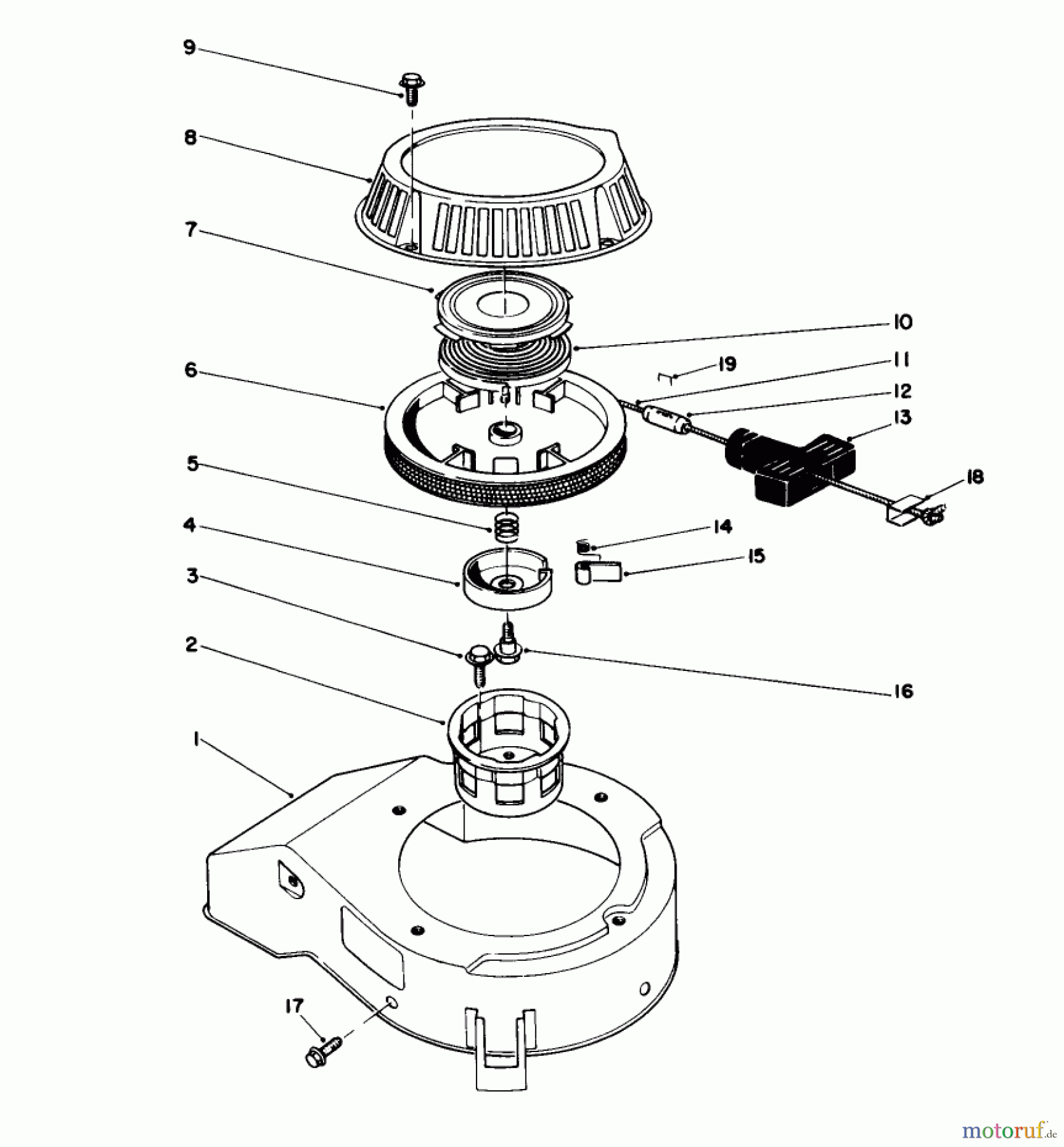 9
8
7
10
19
11
6
12
13
5
18
4
14
15
3
2
16
1
17
motoruf.de