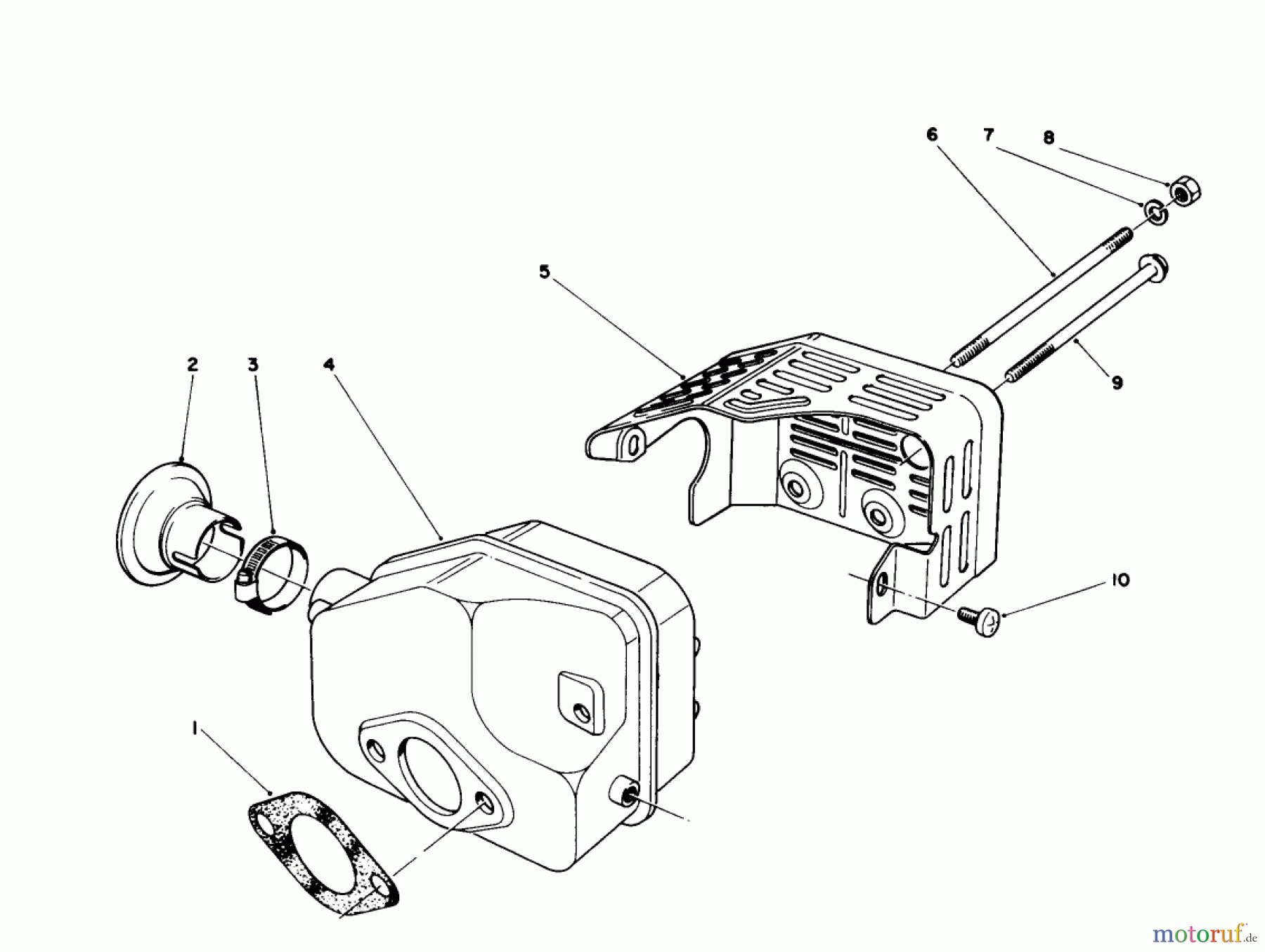 6
7
8
5
2
3
4
9
10
1
motoruf.de