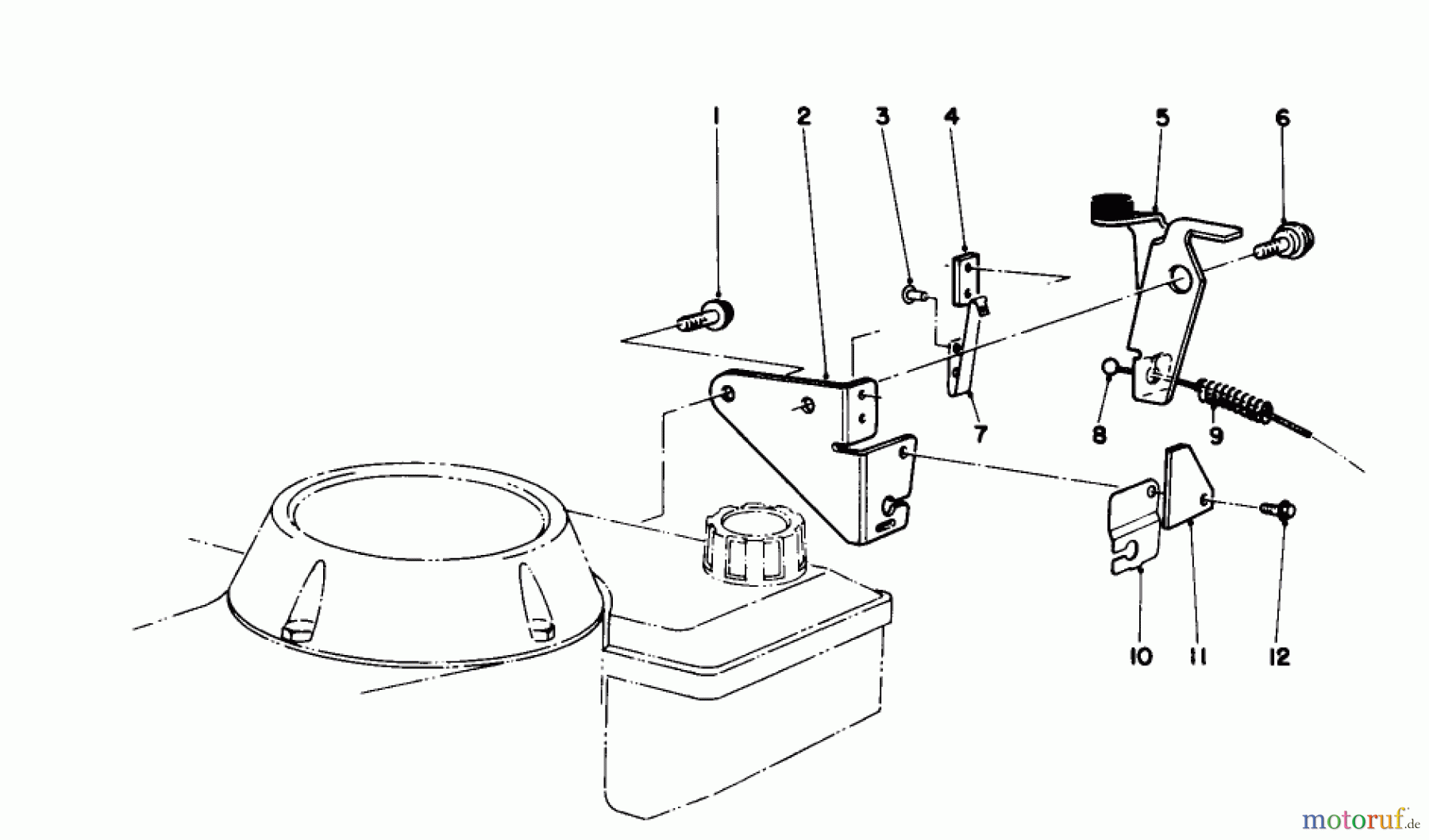 1
2
3
4
5
6
7
8
9
10
11
12

motoruf.de