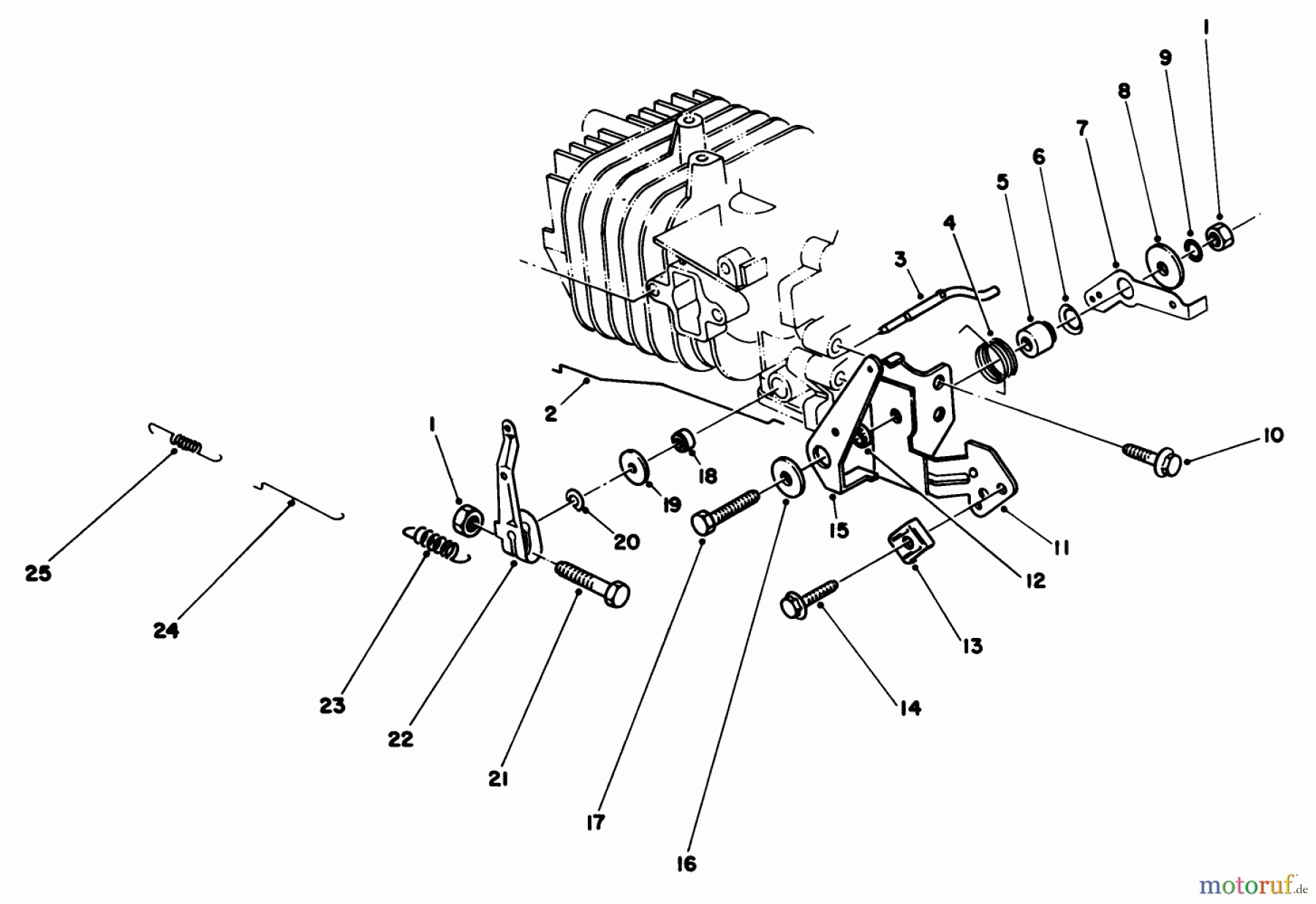 1
9
8
7
6
5
4
3
2
1
10
18
19
20
15
11
12
13
14
25
24
23
22
21
17
16
motoruf.de