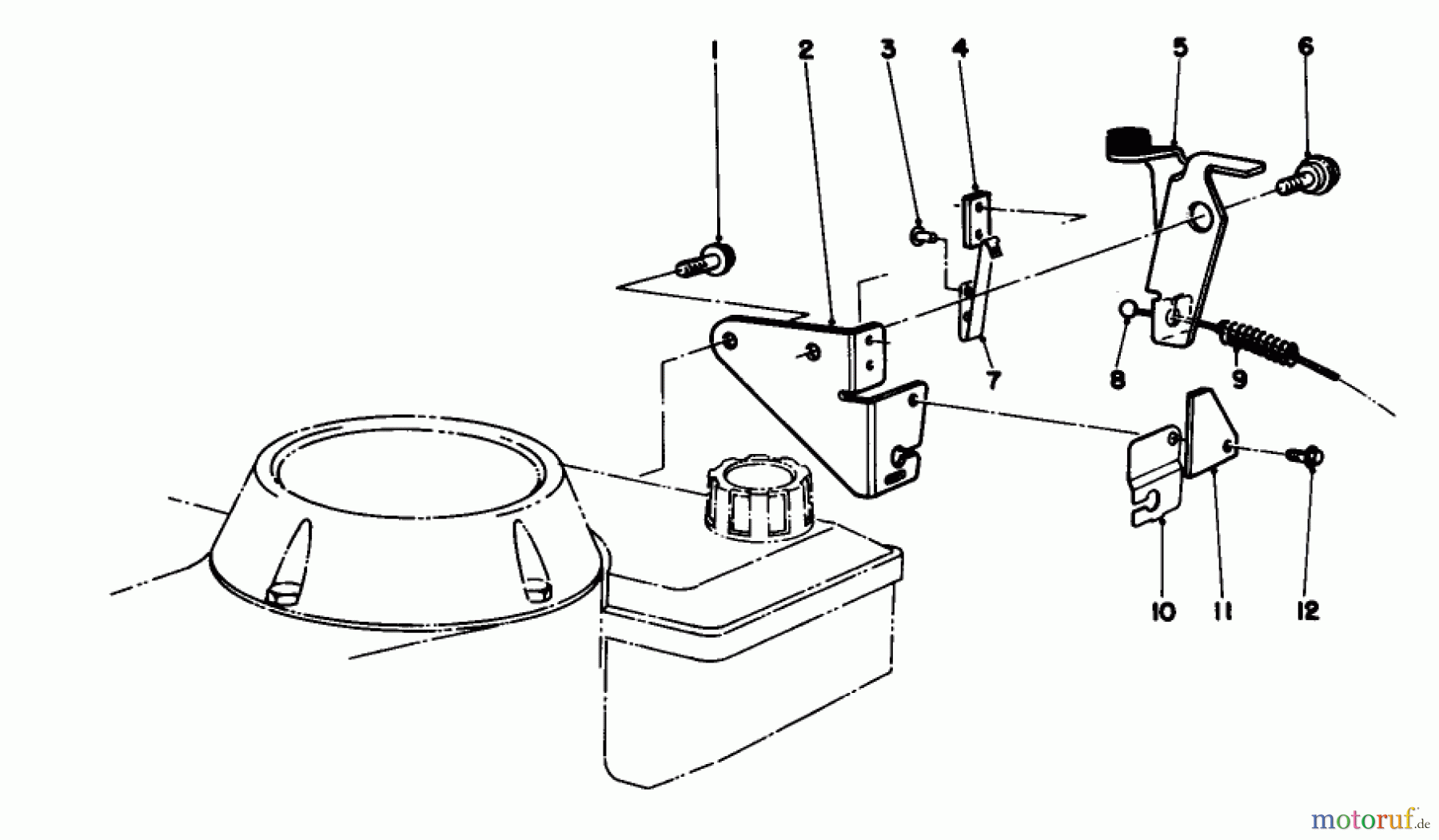 1
2
3
4
5
6
7
8
9
10
11
12
motoruf.de