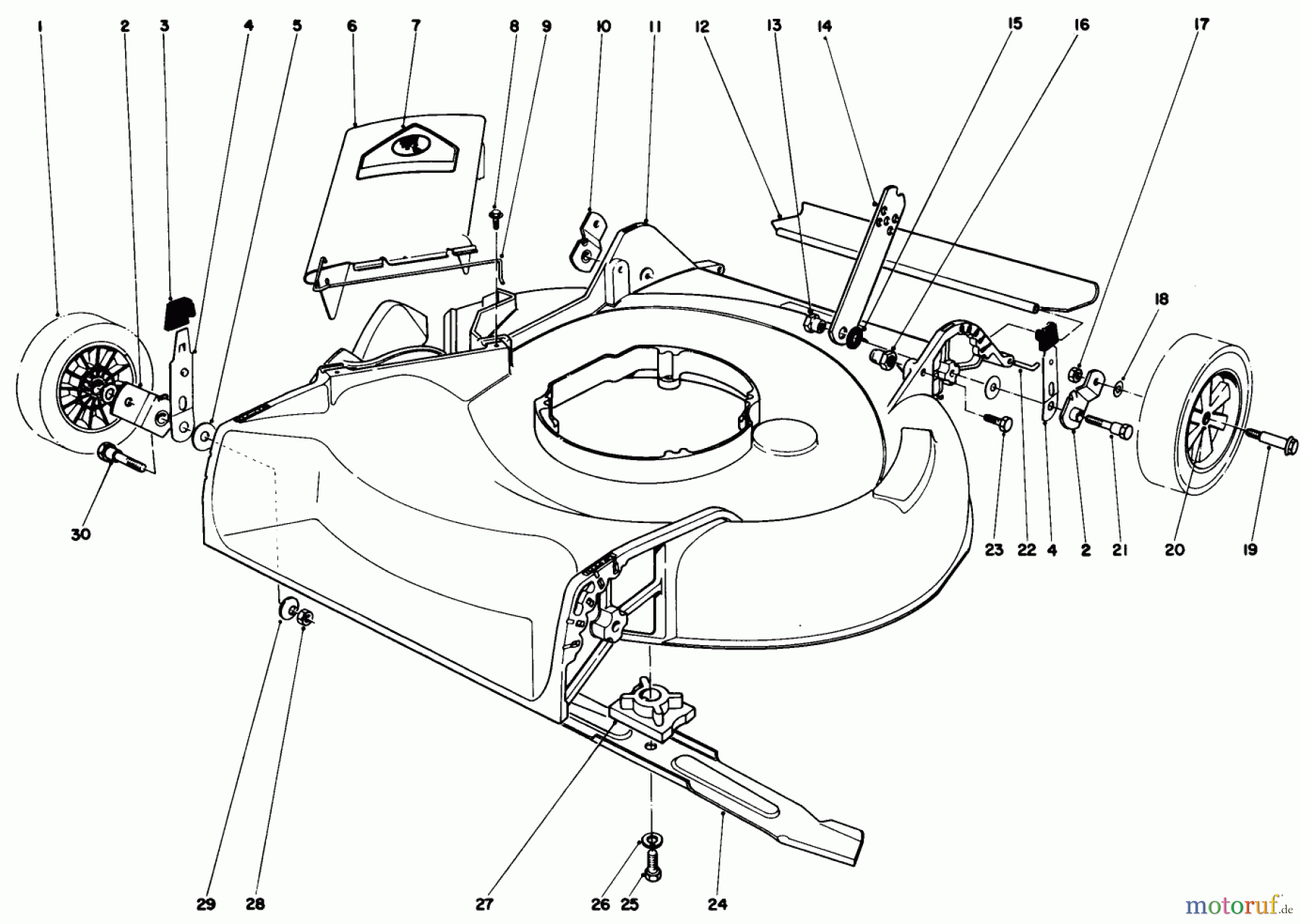 1 2 3 4 5 6 7 8 9 10 11 12 13 14 15 16 17

18

30

23 22 4 2 21 20 19

29 28 27 26 25 24

motoruf.de