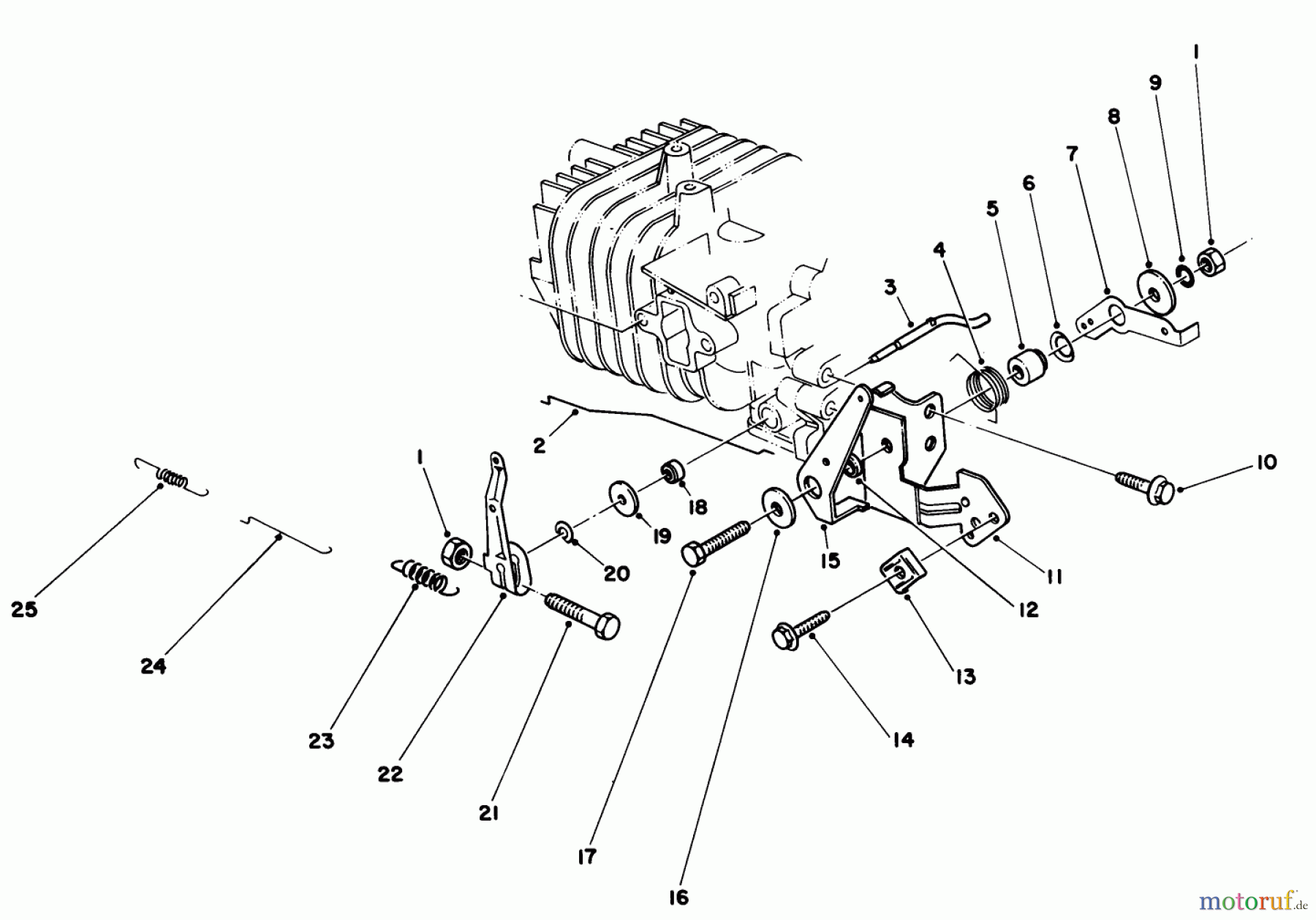 1
9
8
7
6
5
4
3
2
1
10
18
19
20
15
11
12
13
14
25
24
23
22
21
17
16
motoruf.de