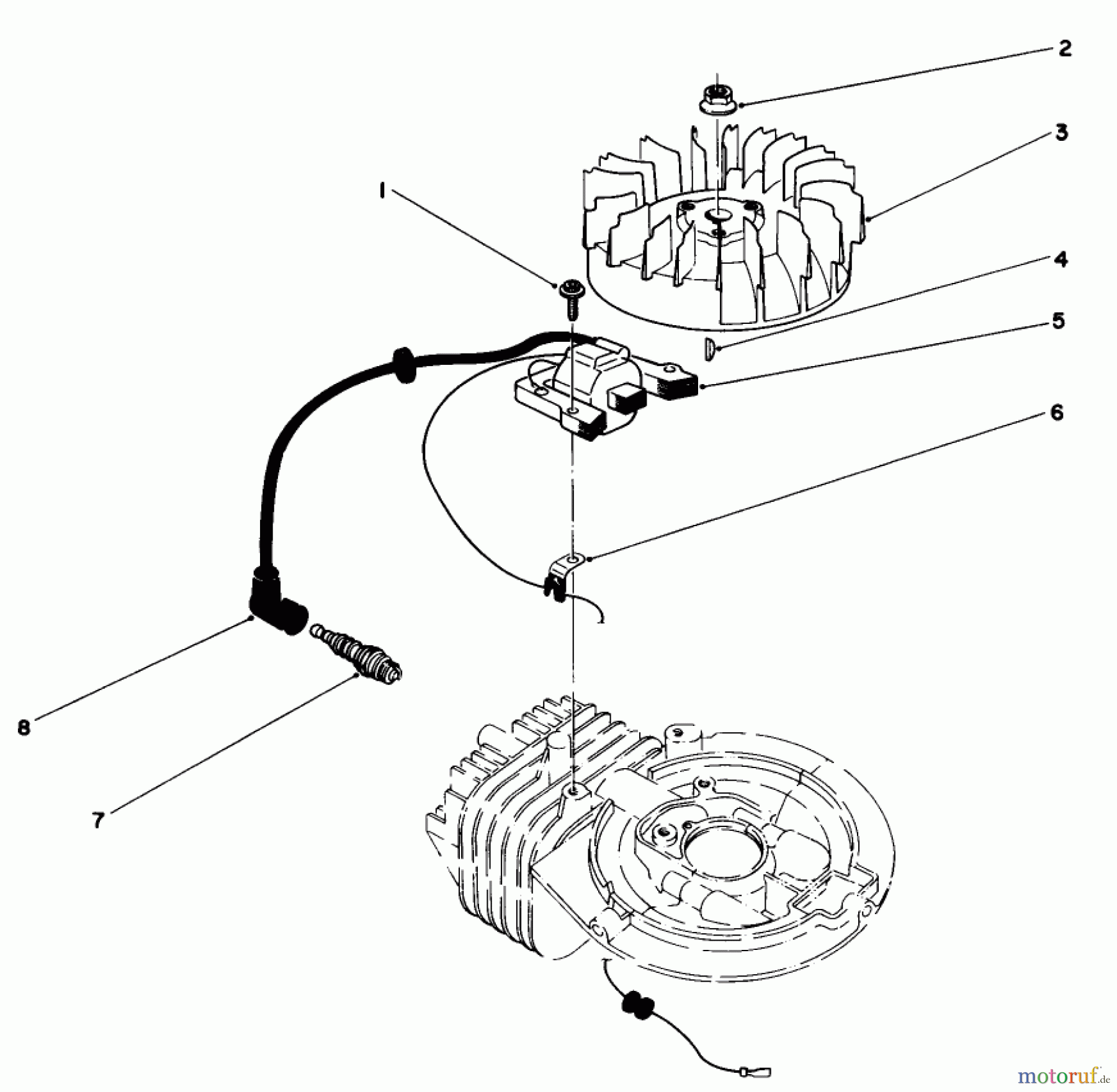 2
3
1
4
5
6
8
7
motoruf.de