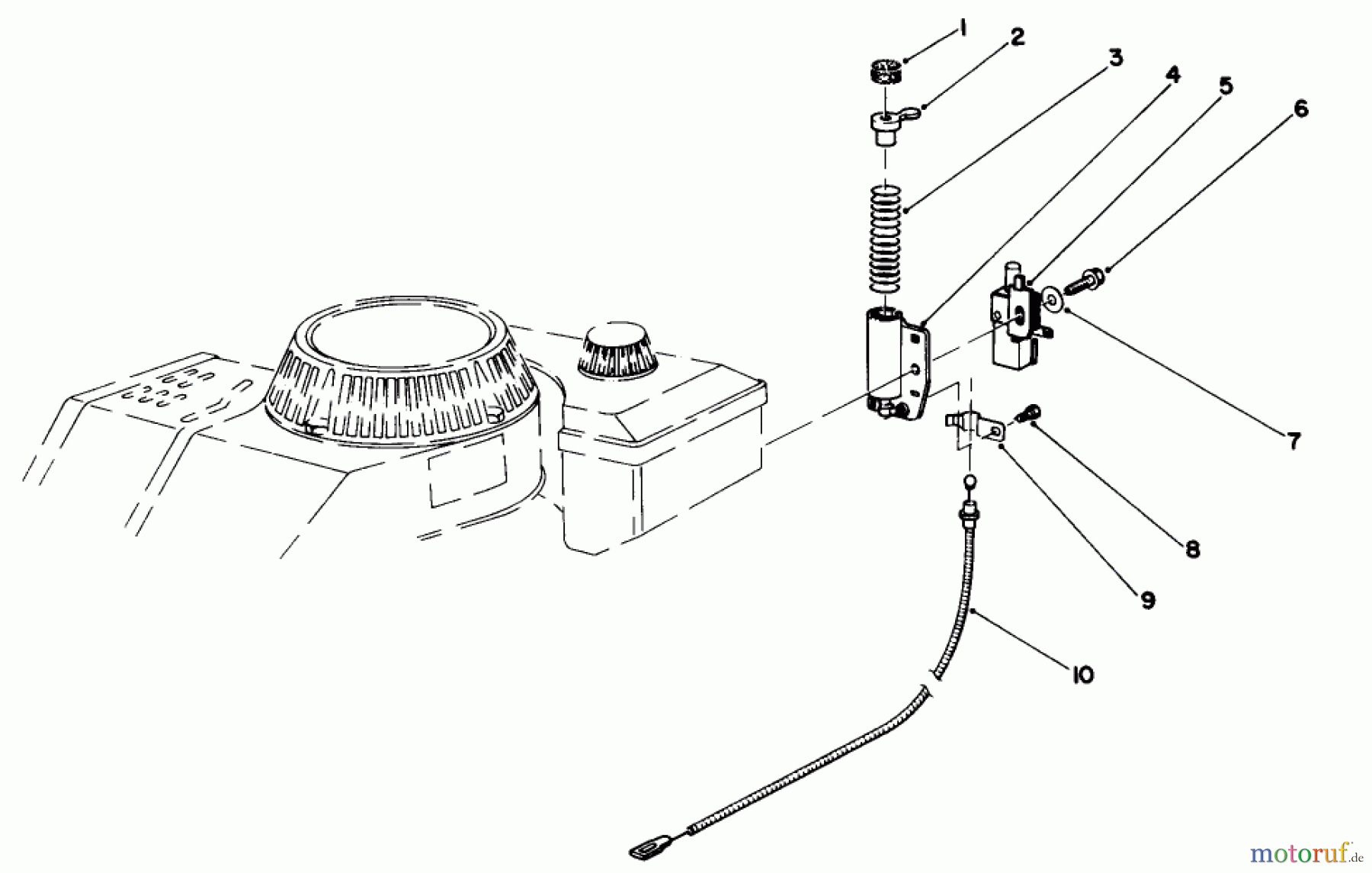 1
2
3
4
5
6
7
8
9
10

motoruf.de