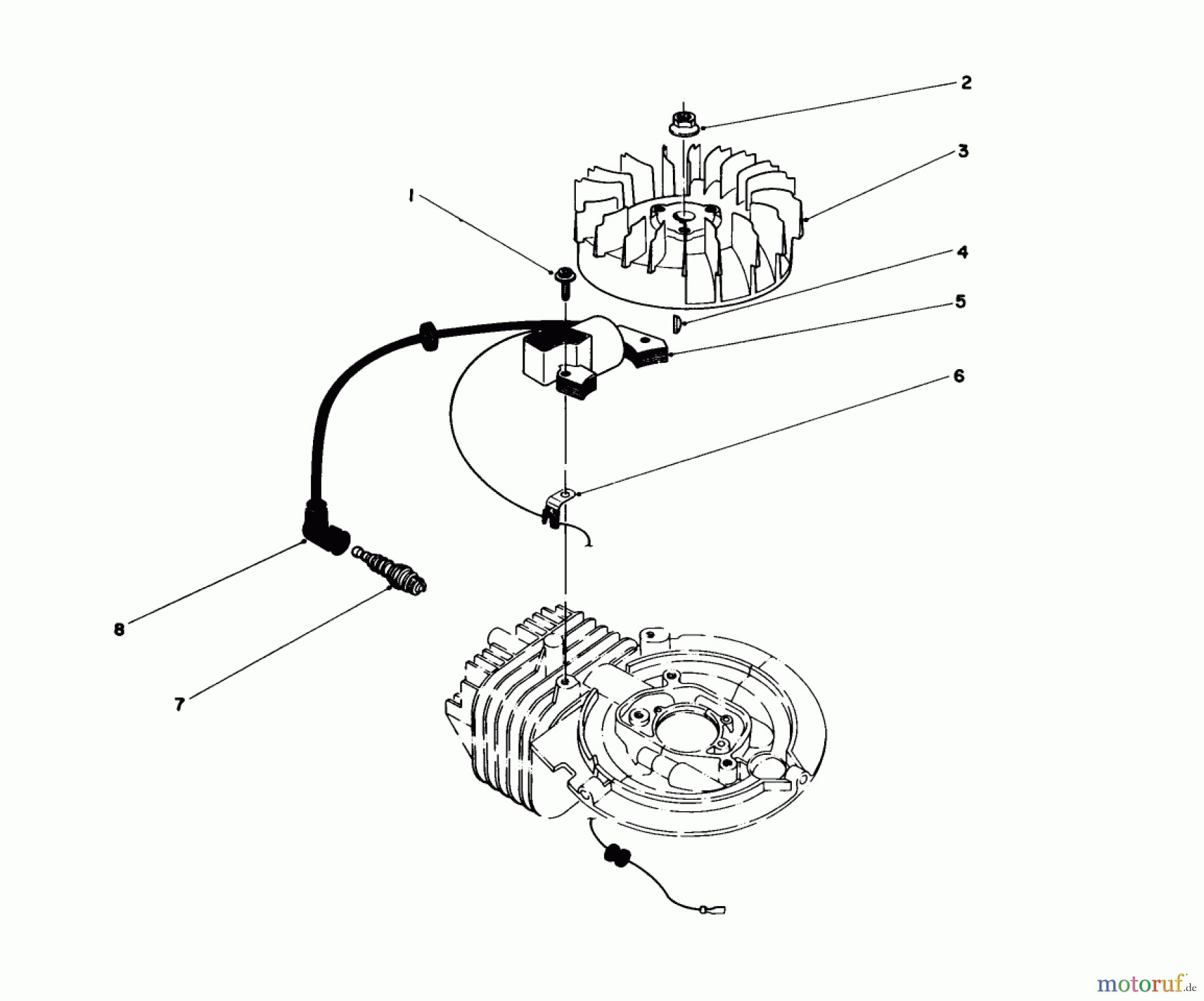 2
3
1
4
5
6
8
7
motoruf.de