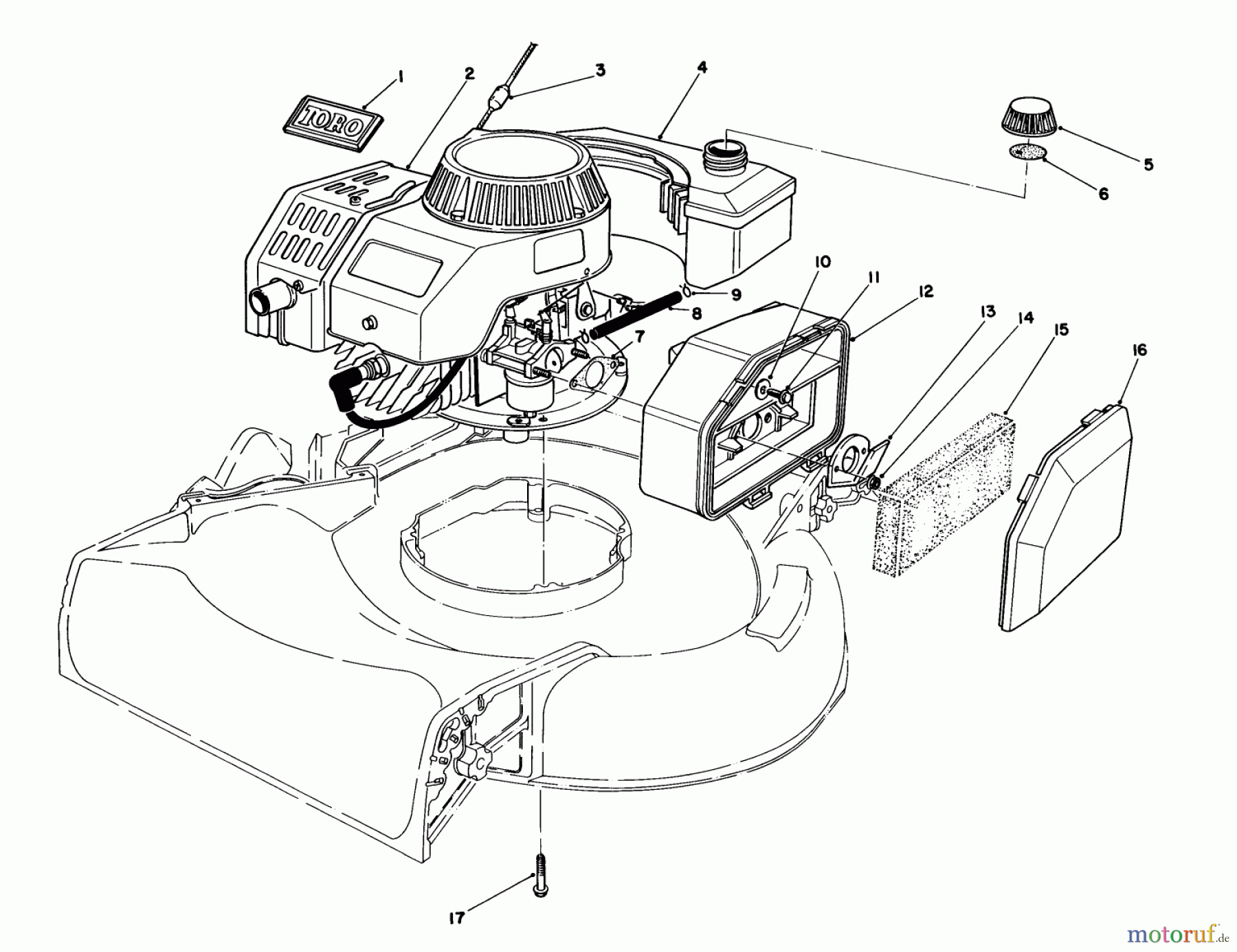 1
2
3
4
TORO
5
6
10
11
12
9
8
7
13
14
15
16
17
motoruf.de