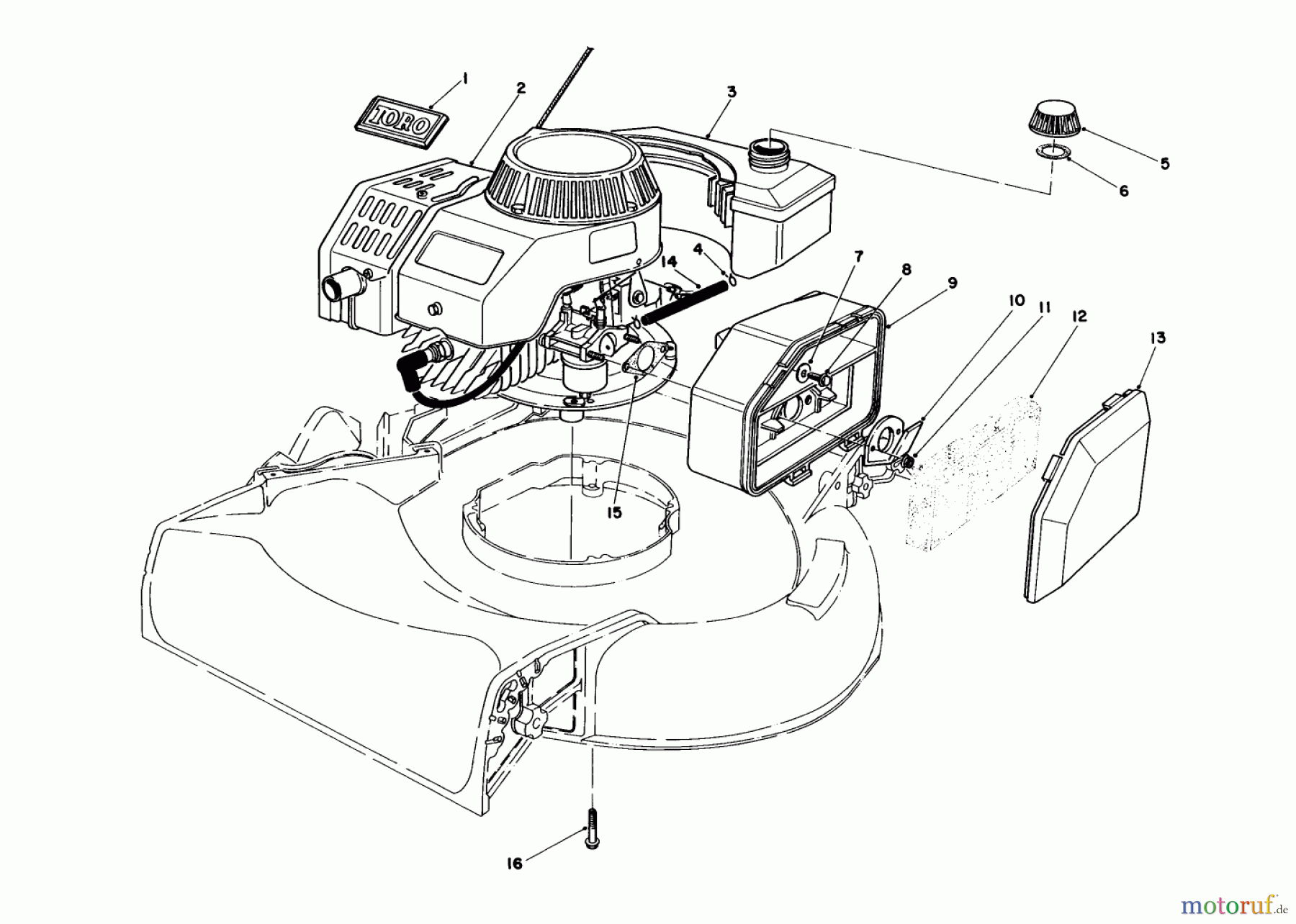 1
TORO
2
3
5
6
14
4
7
8
9
10
11
12
13
15
16
motoruf.de