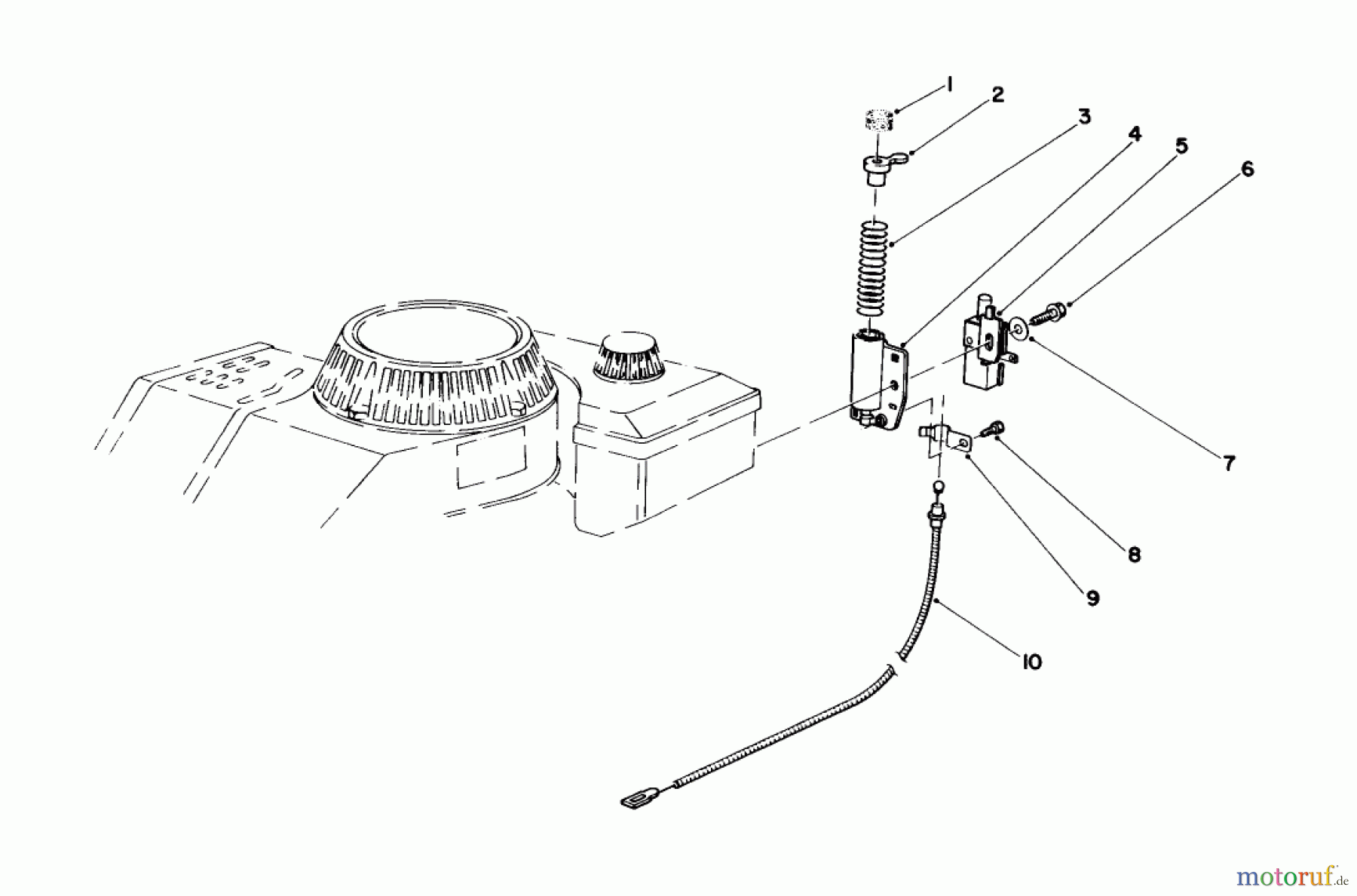 1
2
3
4
5
6
7
8
9
10
motoruf.de