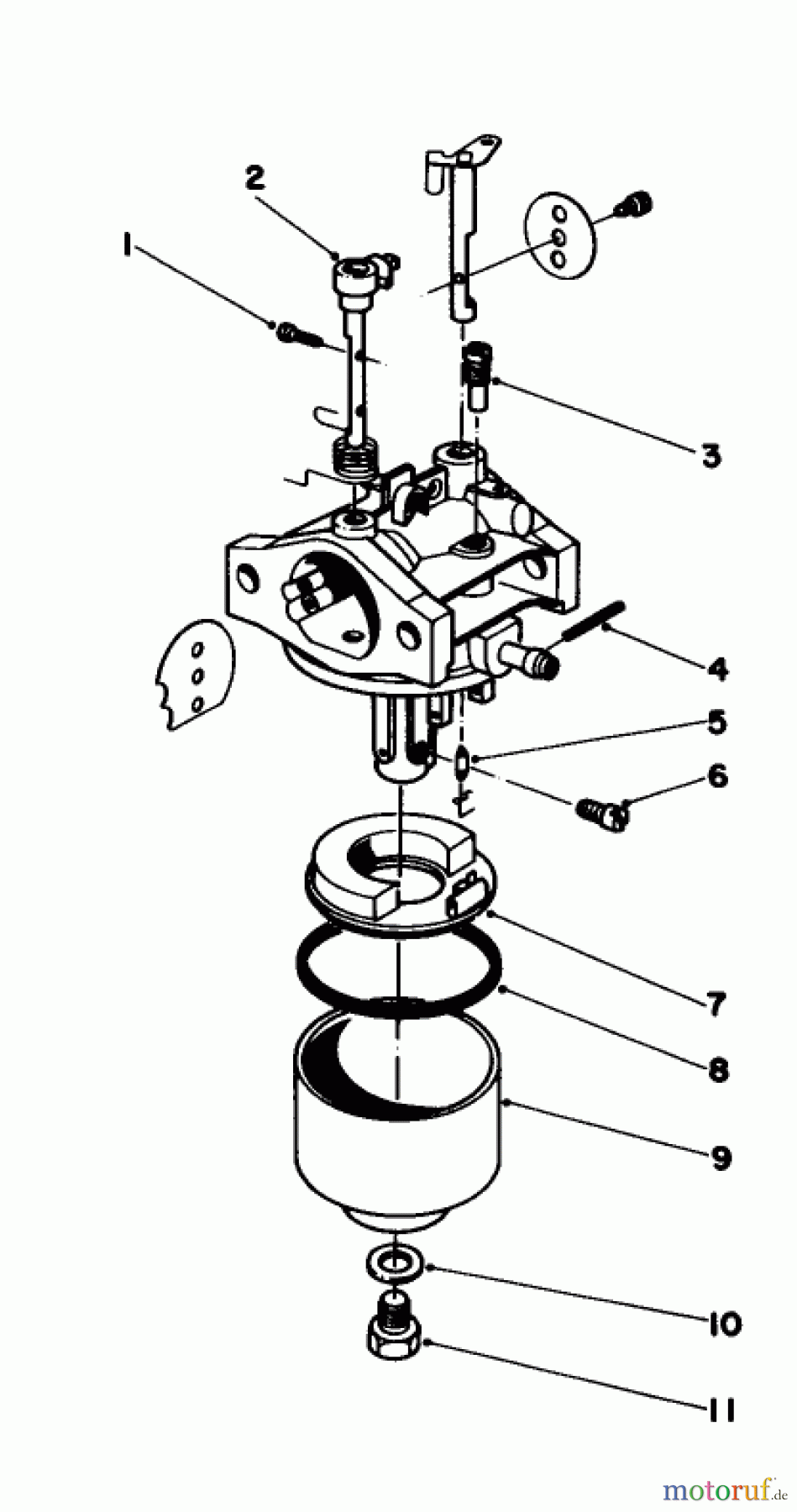 2
1
3
4
5
6
7
8
9
10
11
motoruf.de