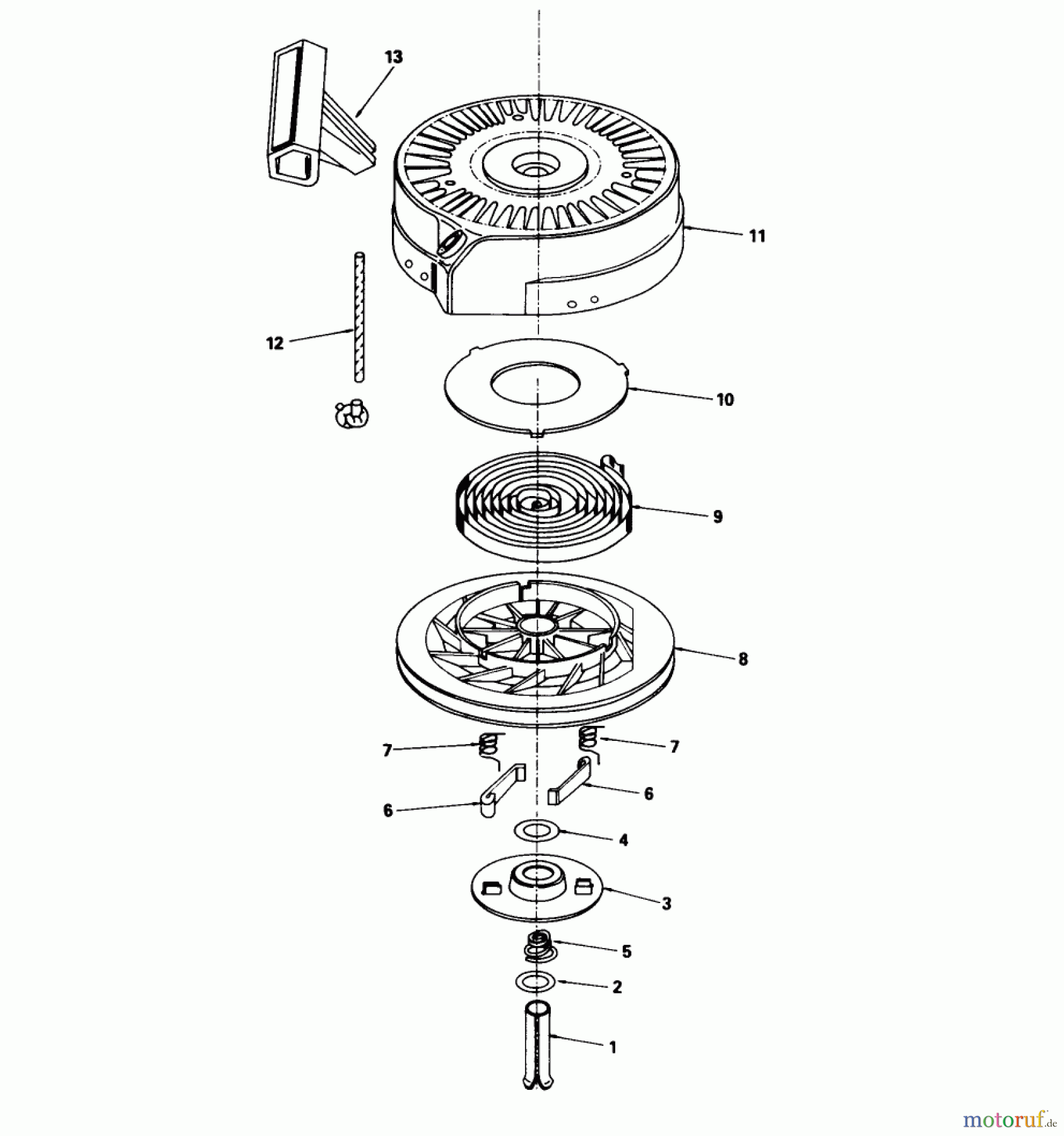 13

11

12

10

9

8

7

7

6

6

4

3

5

2

1

motoruf.de