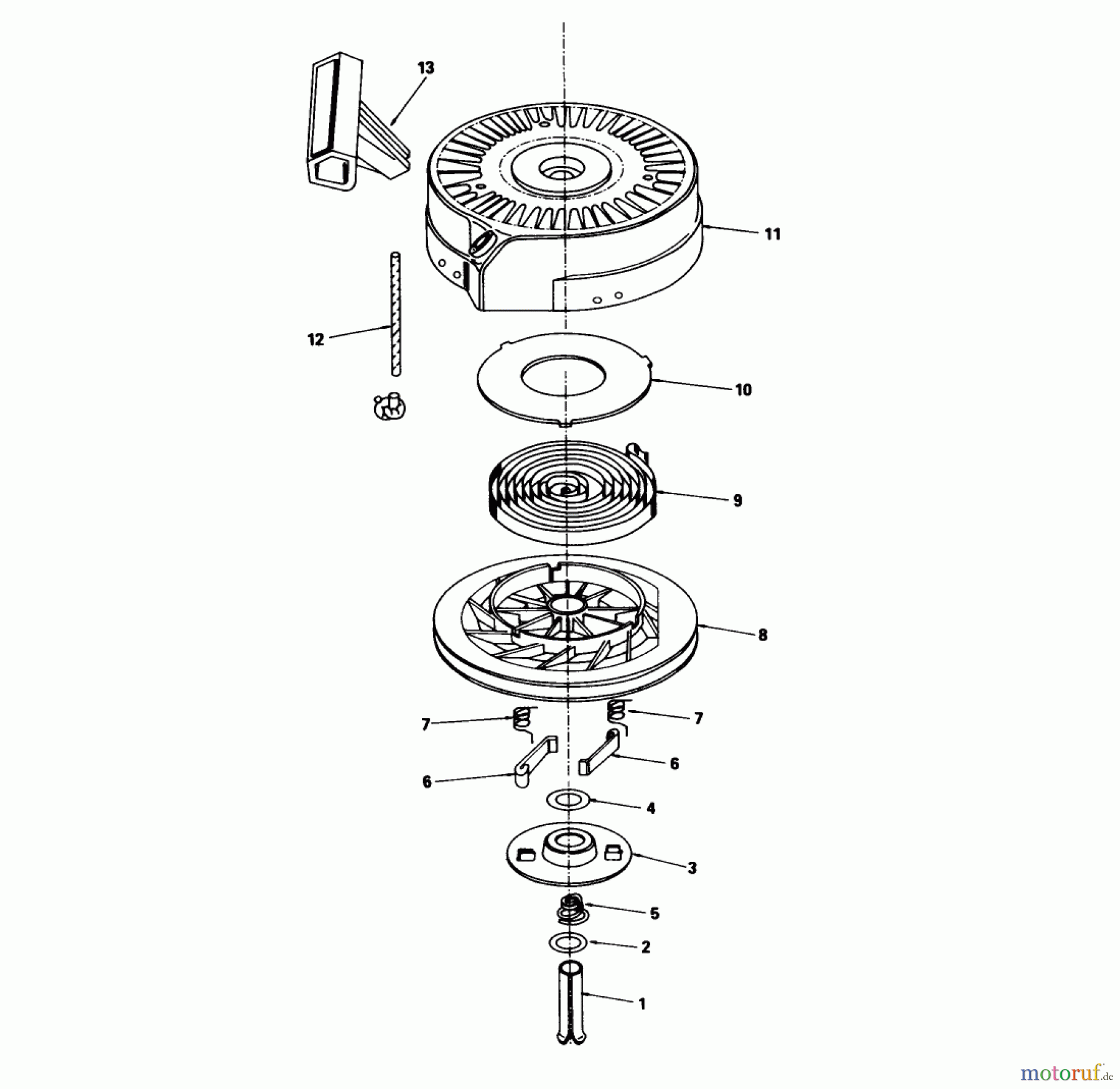 13

11

12

10

9

8

7

7

6

6

4

3

5

2

1

motoruf.de