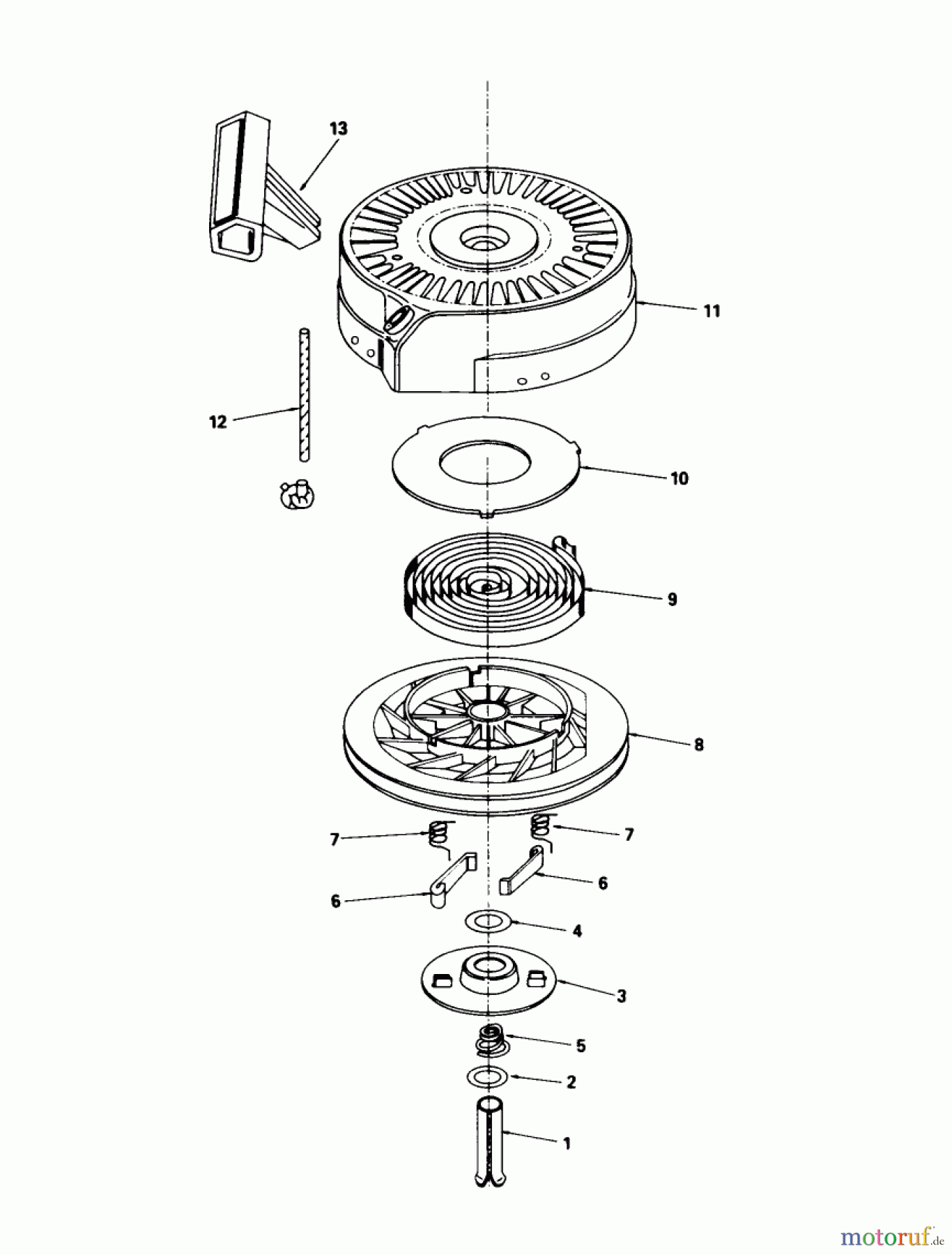 13
11
12
10
9
8
7
7
6
6
4
3
5
2
1
motoruf.de