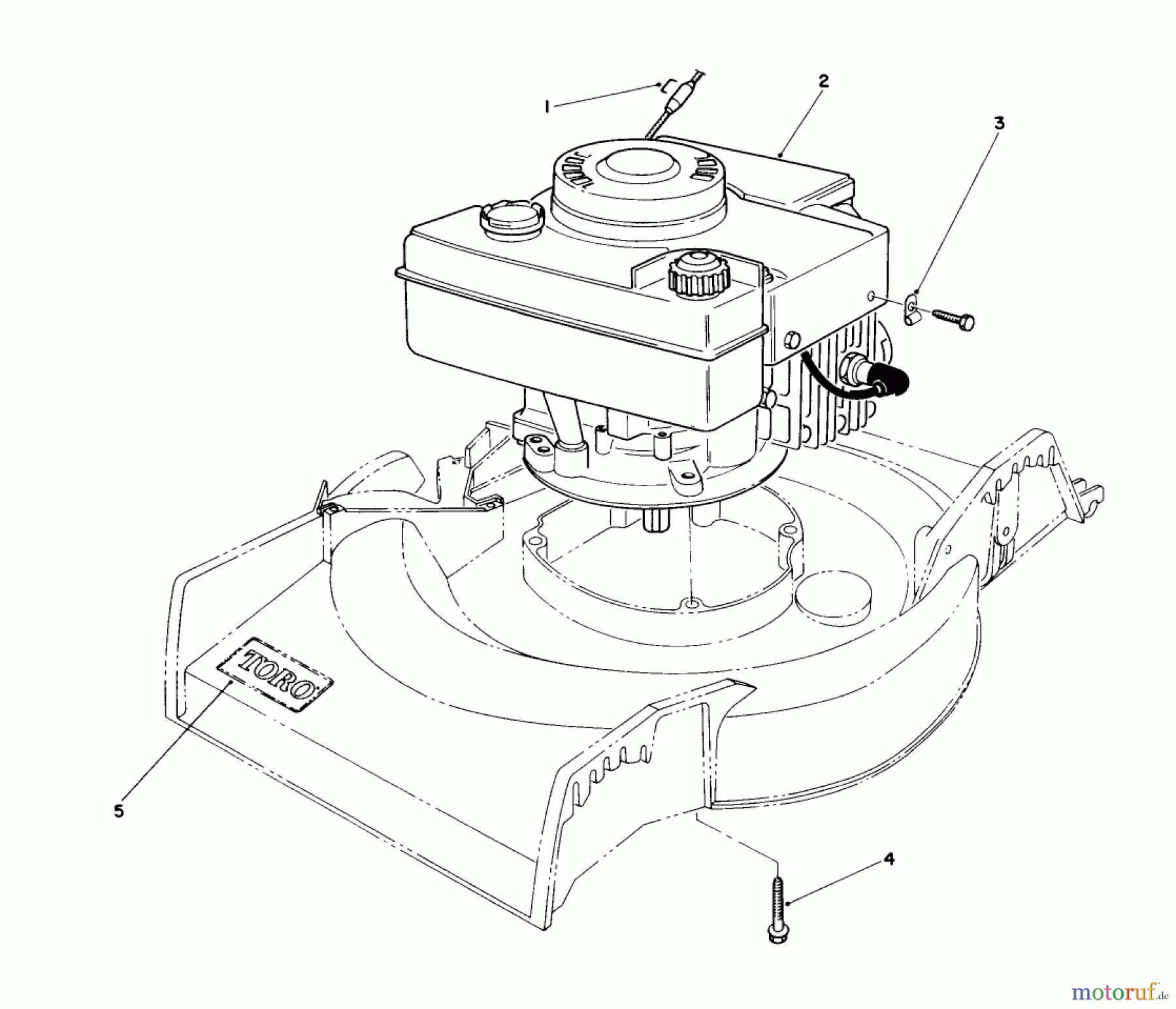 1
2
3
TORO
5
4
motoruf.de