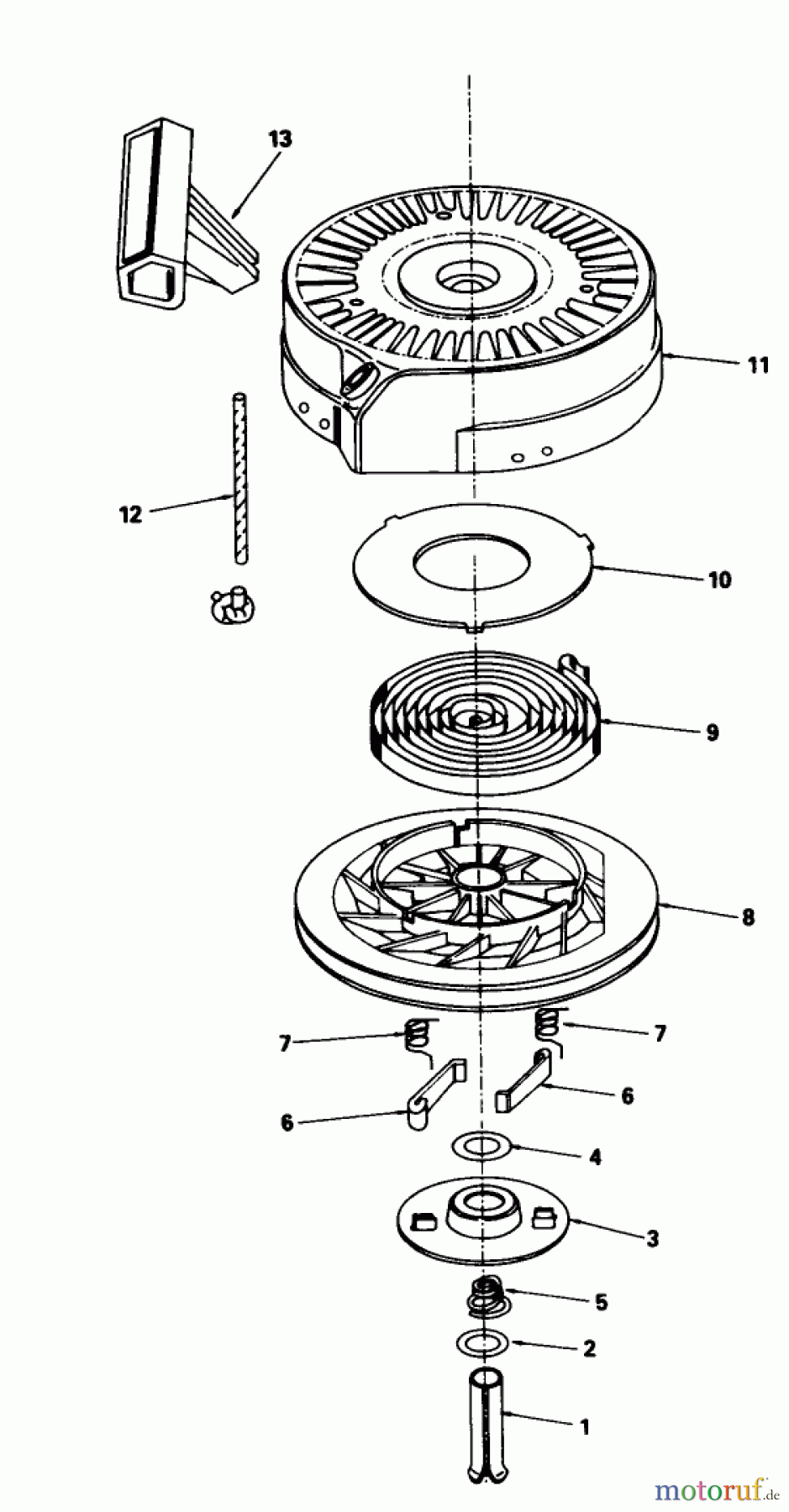 13
11
12
10
9
8
7
7
6
6
4
3
5
2
1
motoruf.de