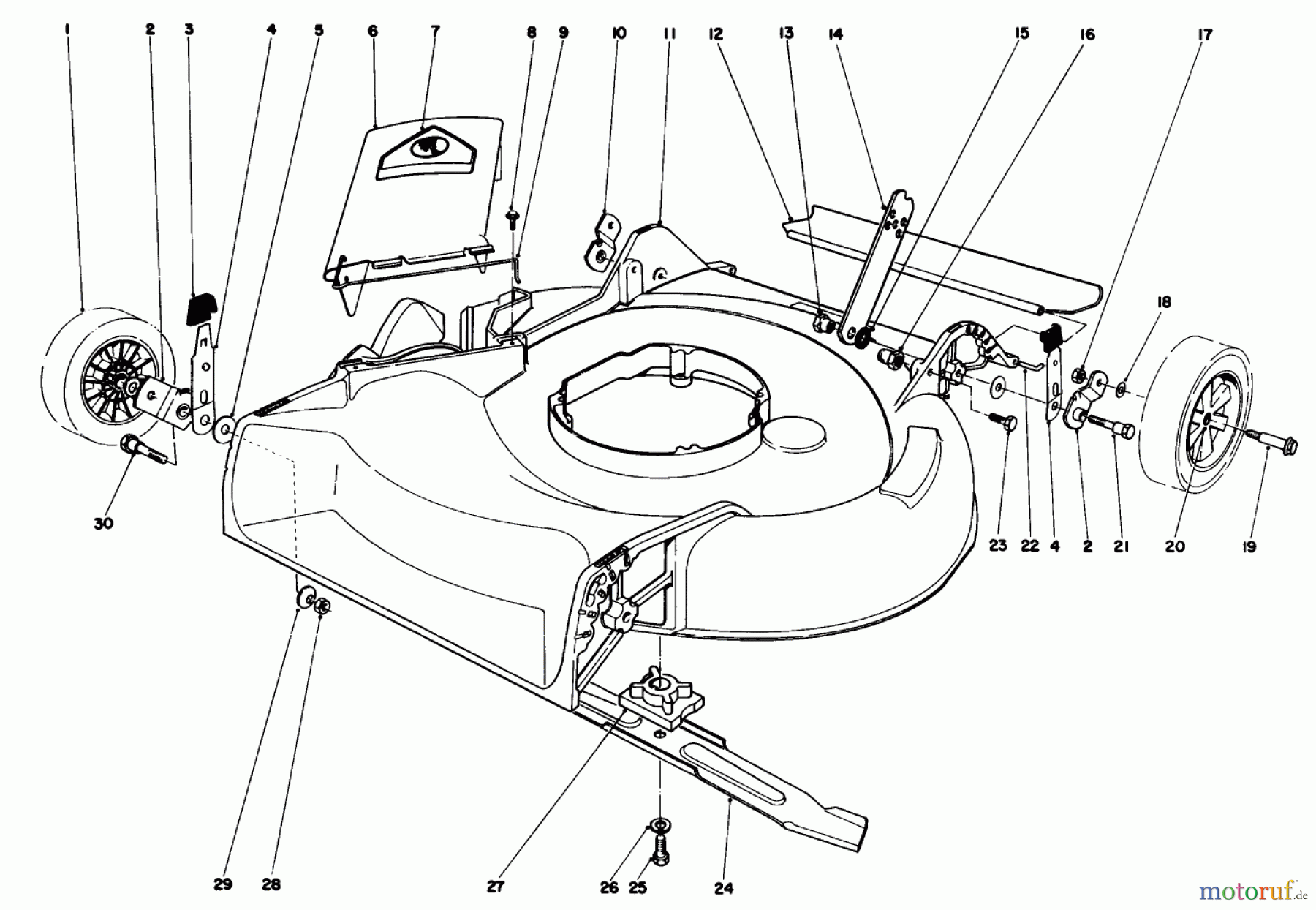 1 2 3 4 5 6 7 8 9 10 11 12 13 14 15 16 17

18

30

23 22 4 2 21 20 19

29 28 27 26 25 24

motoruf.de