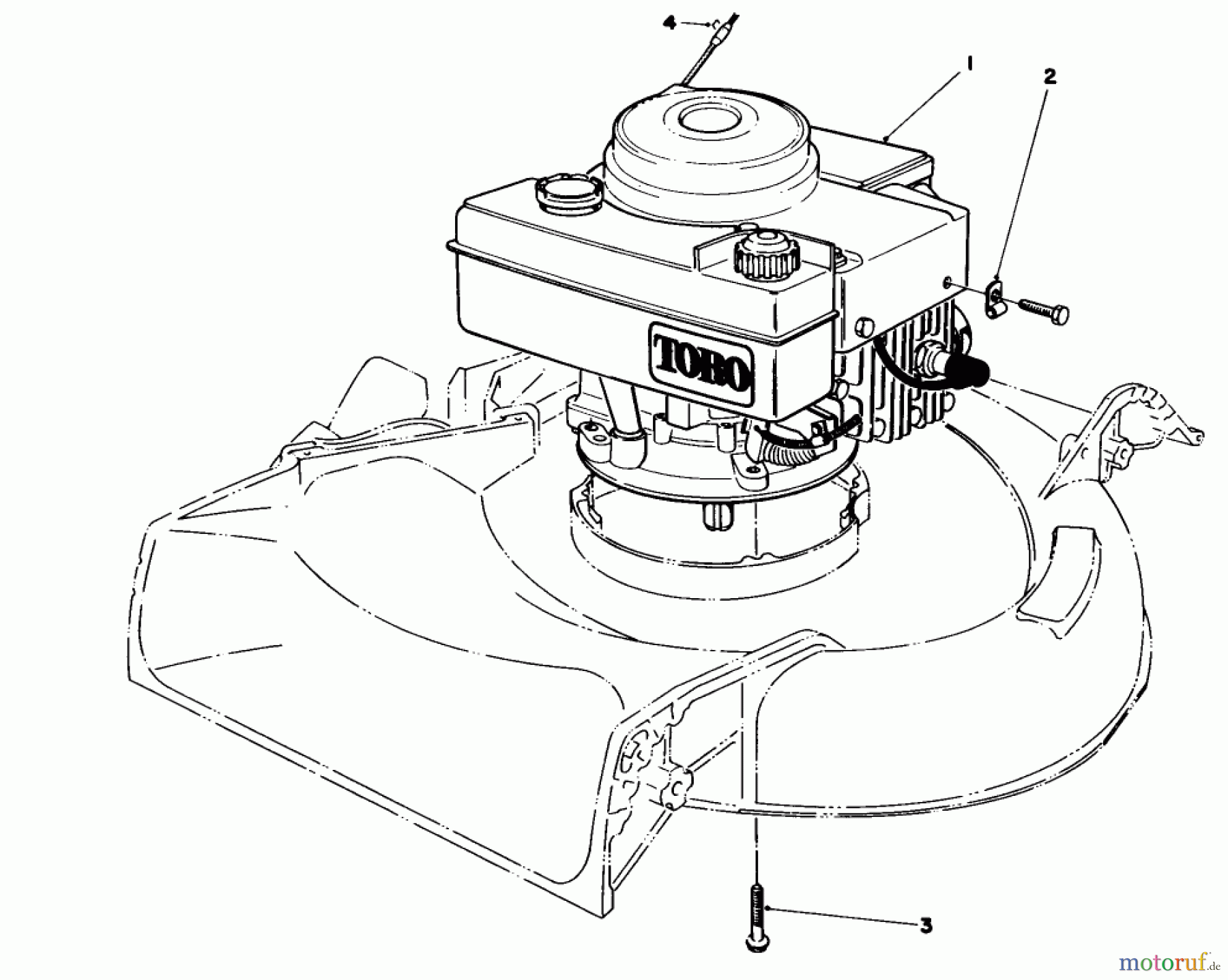 4

1

2

TORO

3

motoruf.de