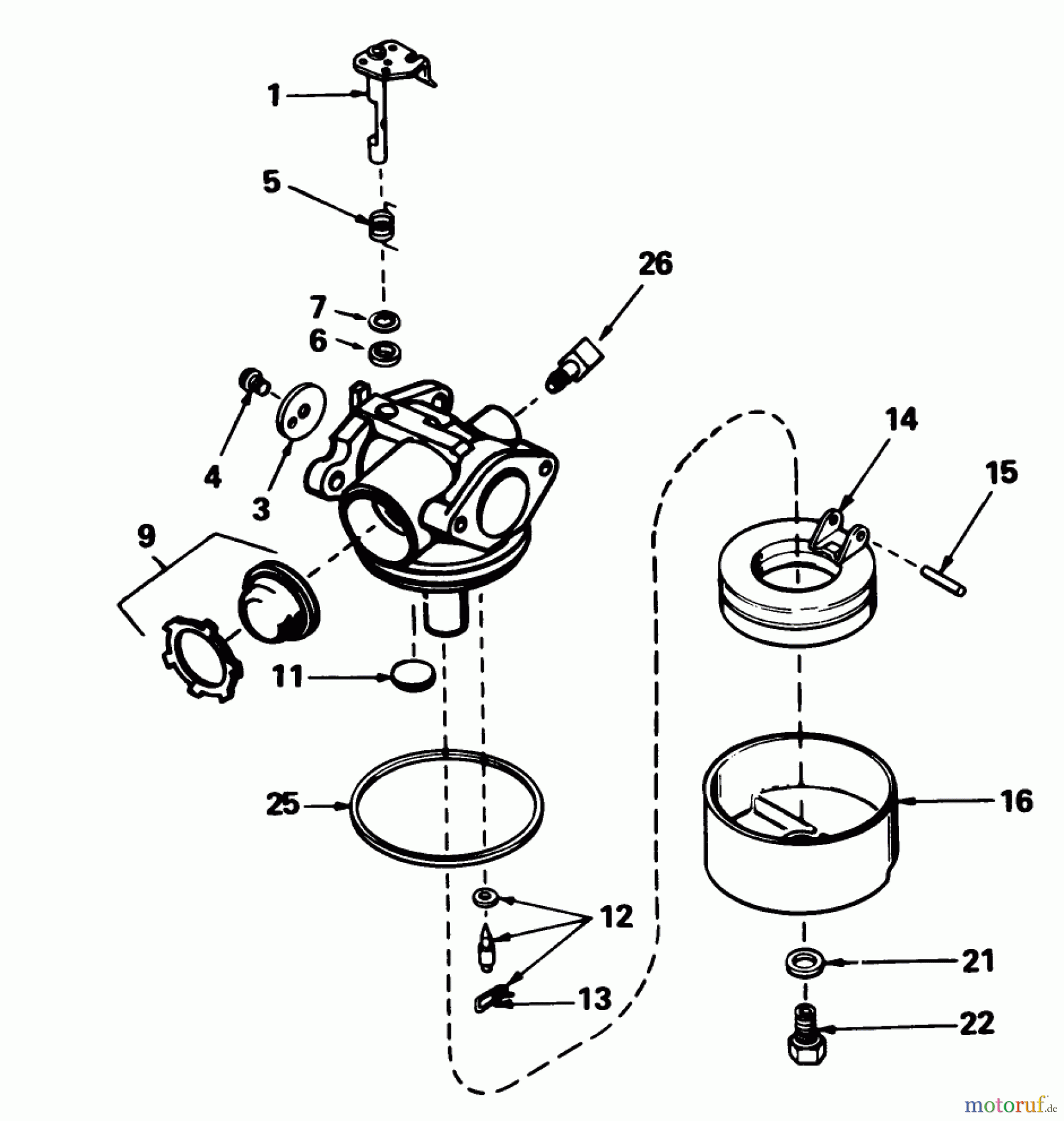 1
5
26
7
6
4
3
14
15
9
11
25
16
12
21
13
22
motoruf.de