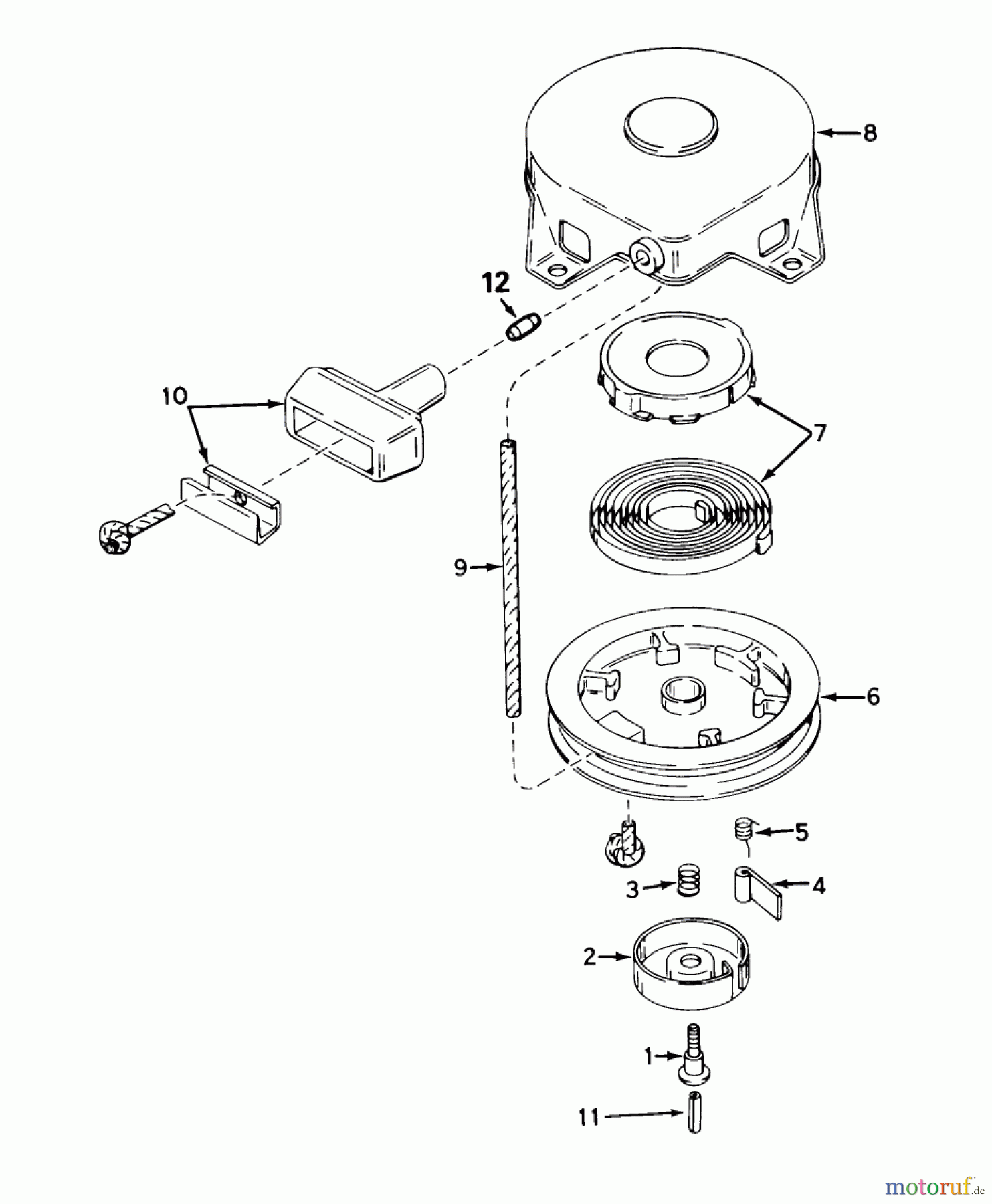 8

12

10

7

9

6

5

3

4

2

1

11

motoruf.de