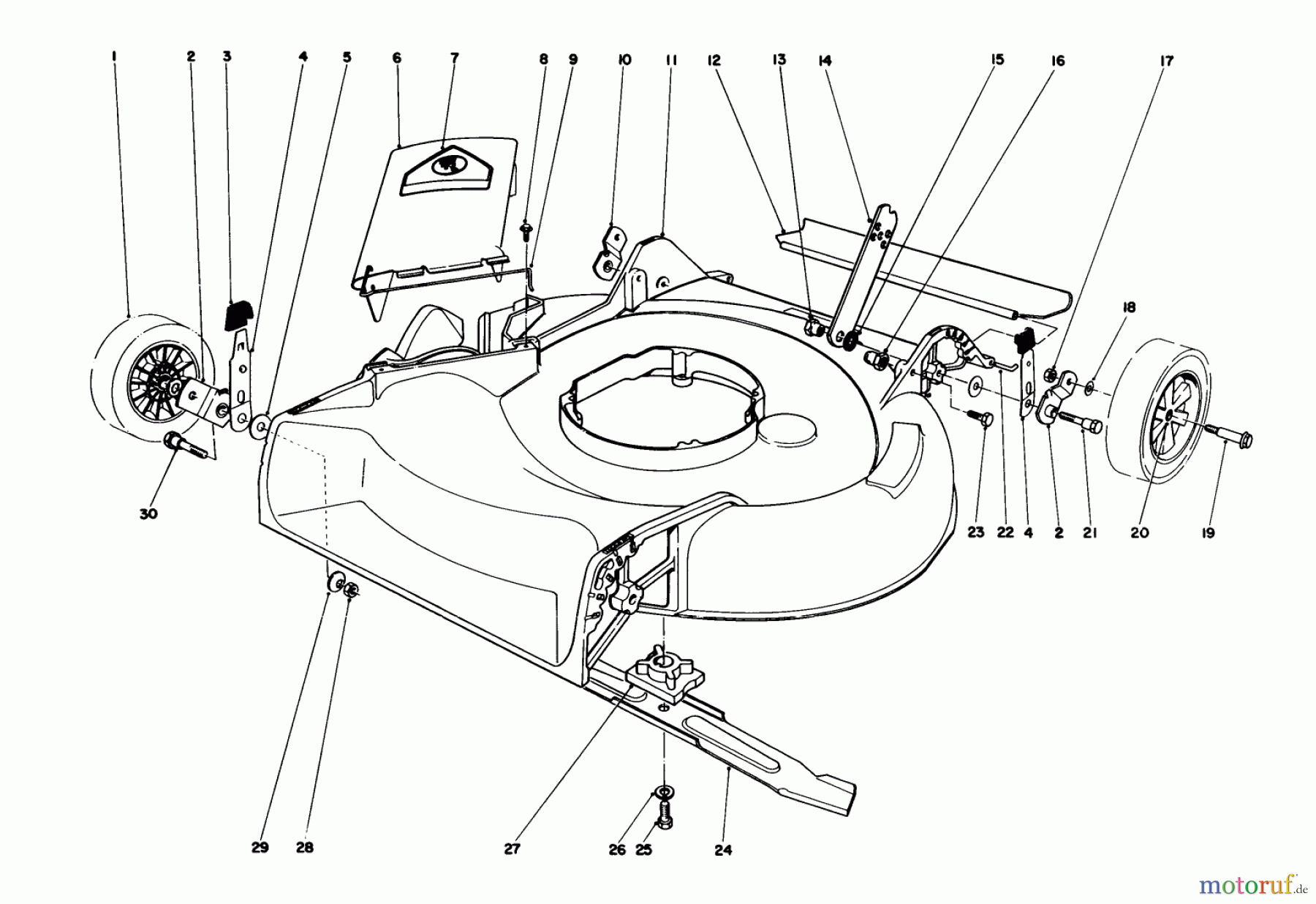 1 2 3 4 5 6 7 8 9 10 11 12 13 14 15 16 17

18

30

23 22 4 2 21 20 19

29 28 27 26 25 24

motoruf.de