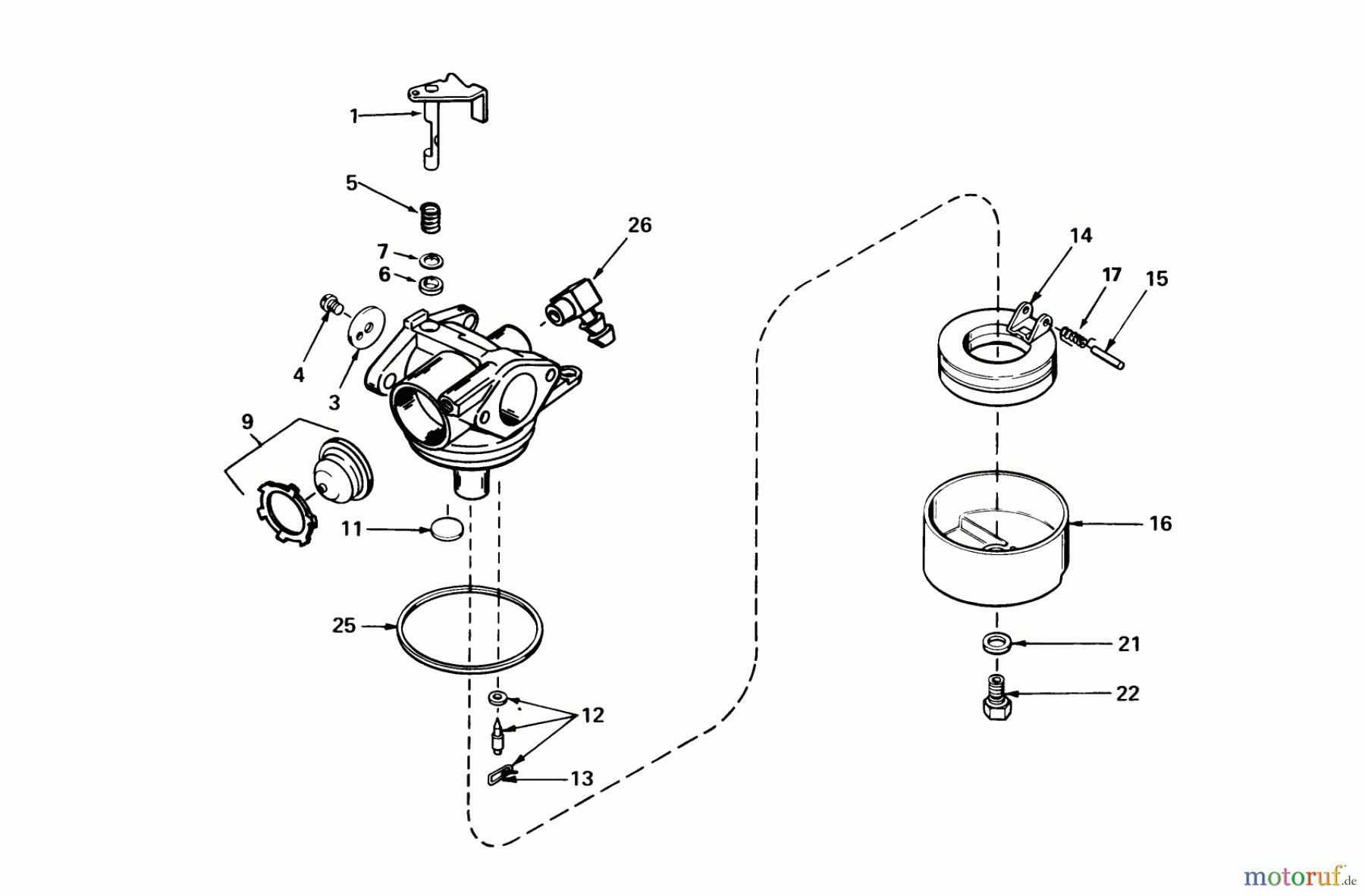 1
5
26
7
6
4
3
9
11
25
12
13
14
17
15
16
21
22
motoruf.de