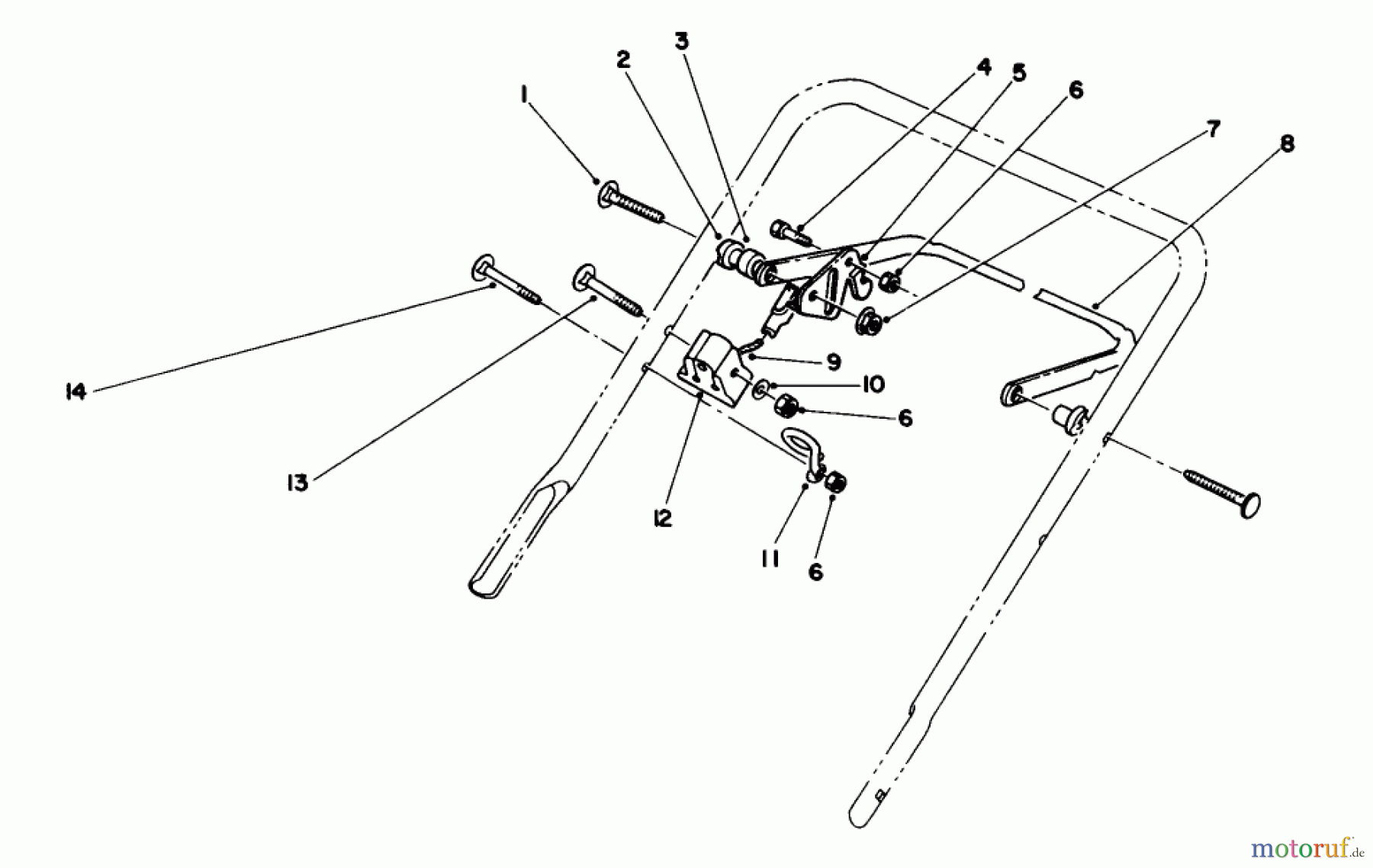 1
2
3
4
5
6
7
8
9
10
6
14
13
12
11
6
motoruf.de