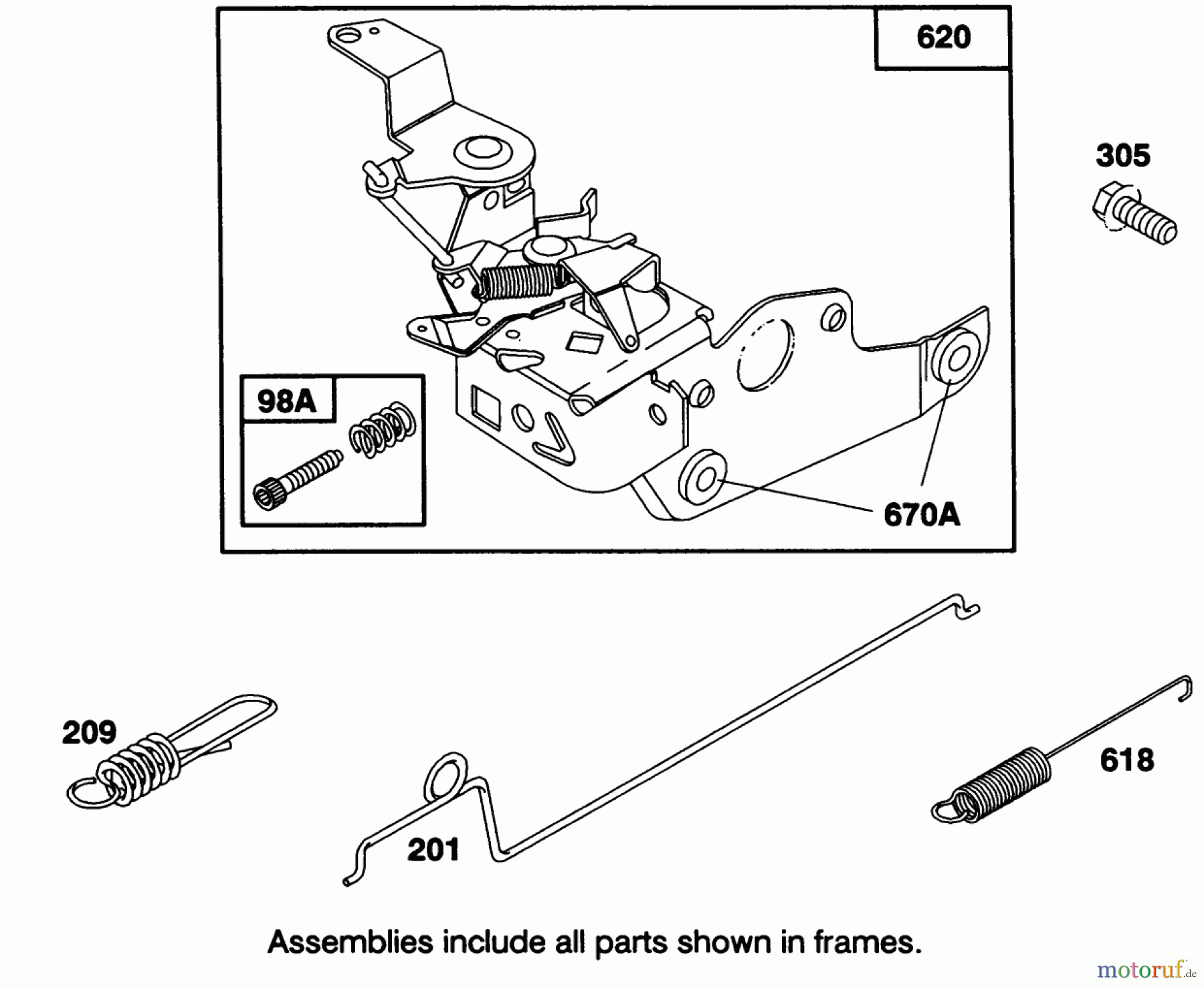 620

305

98A

670A

209

201

618

Assemblies include all parts shown in frames.

motoruf.de