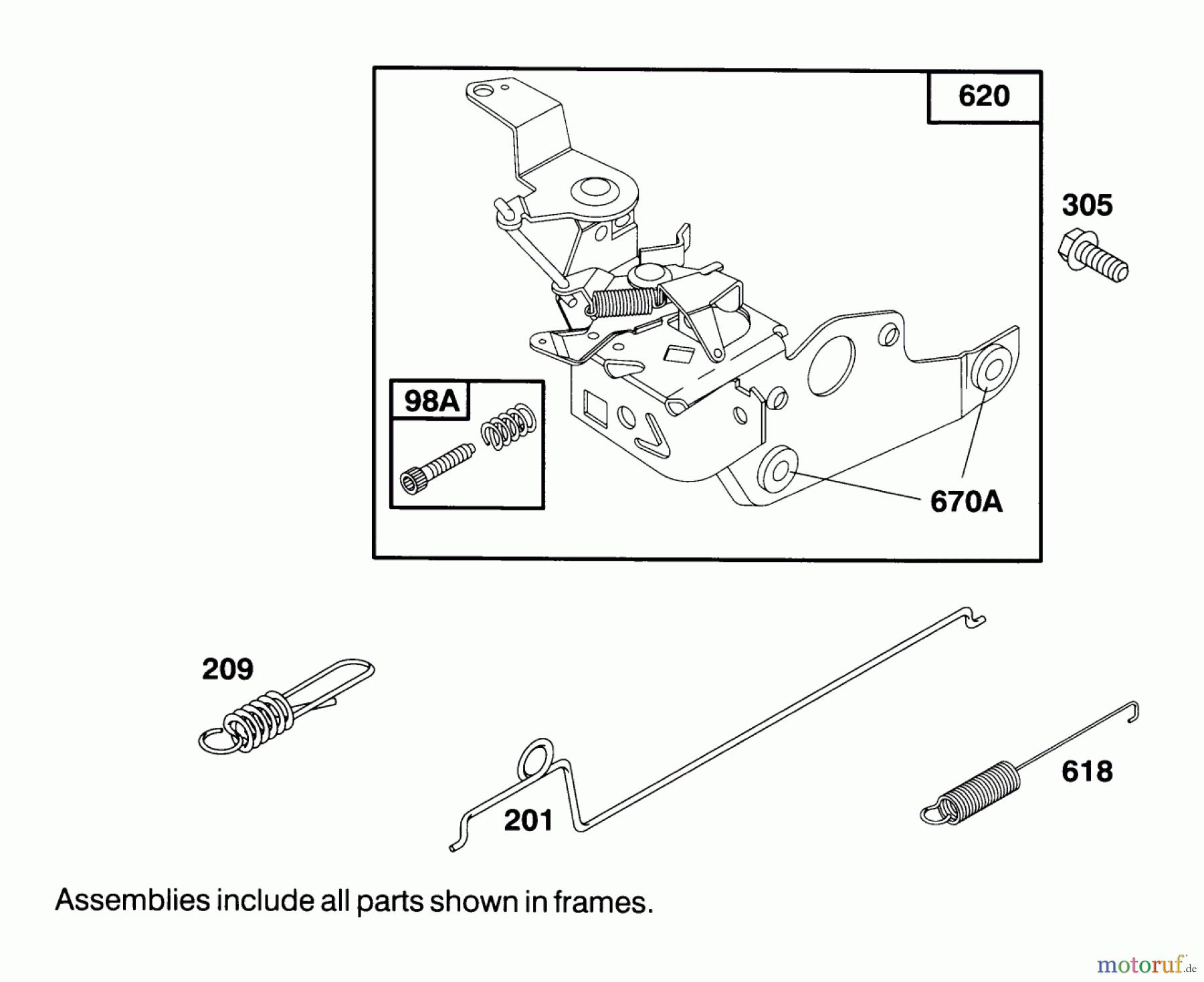 620

305

98A

670A

209

201

618

Assemblies include all parts shown in frames.

motoruf.de