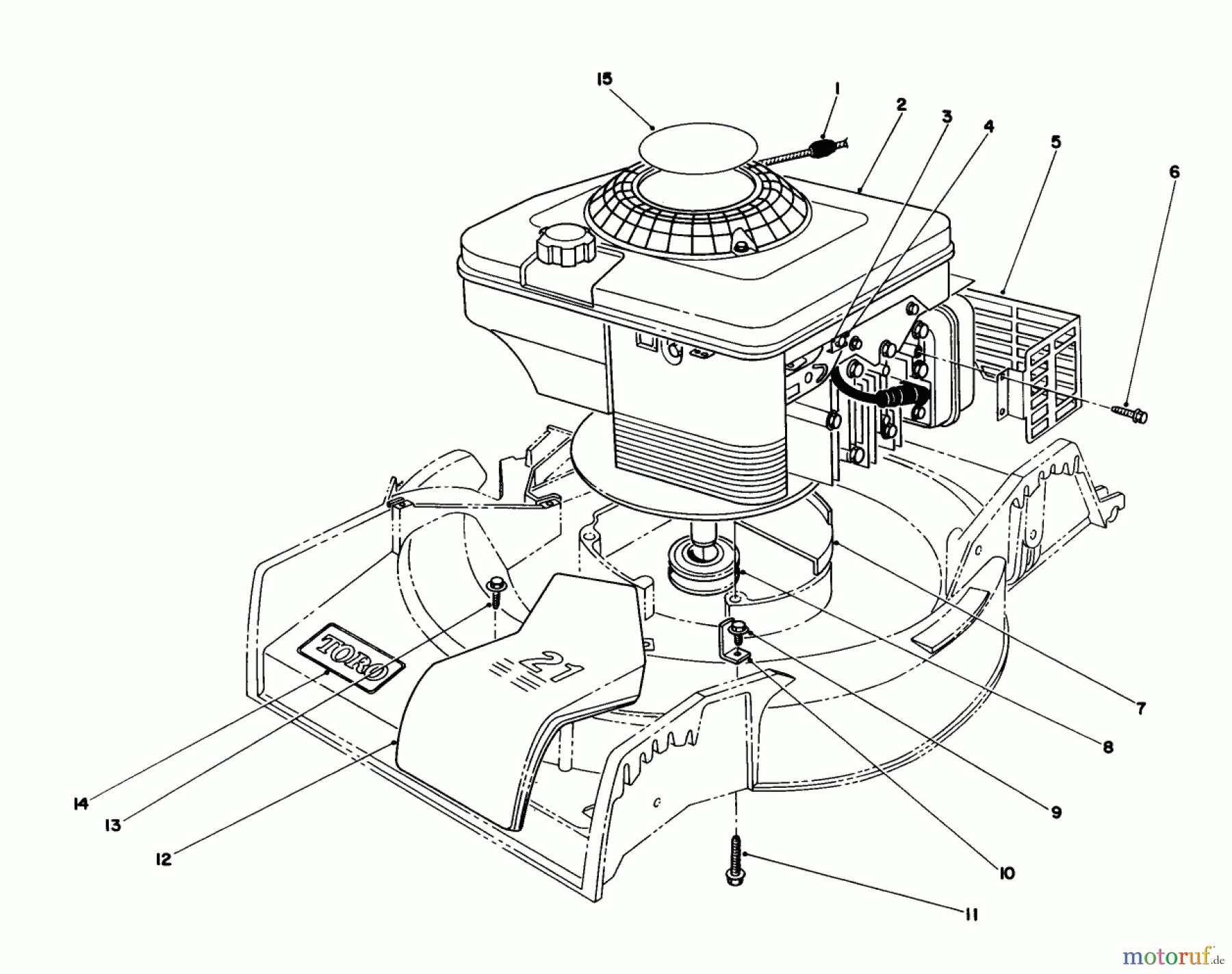 15
1
2
3
4
5
6
TORO
21
7
8
9
10
11
12
13
14
motoruf.de