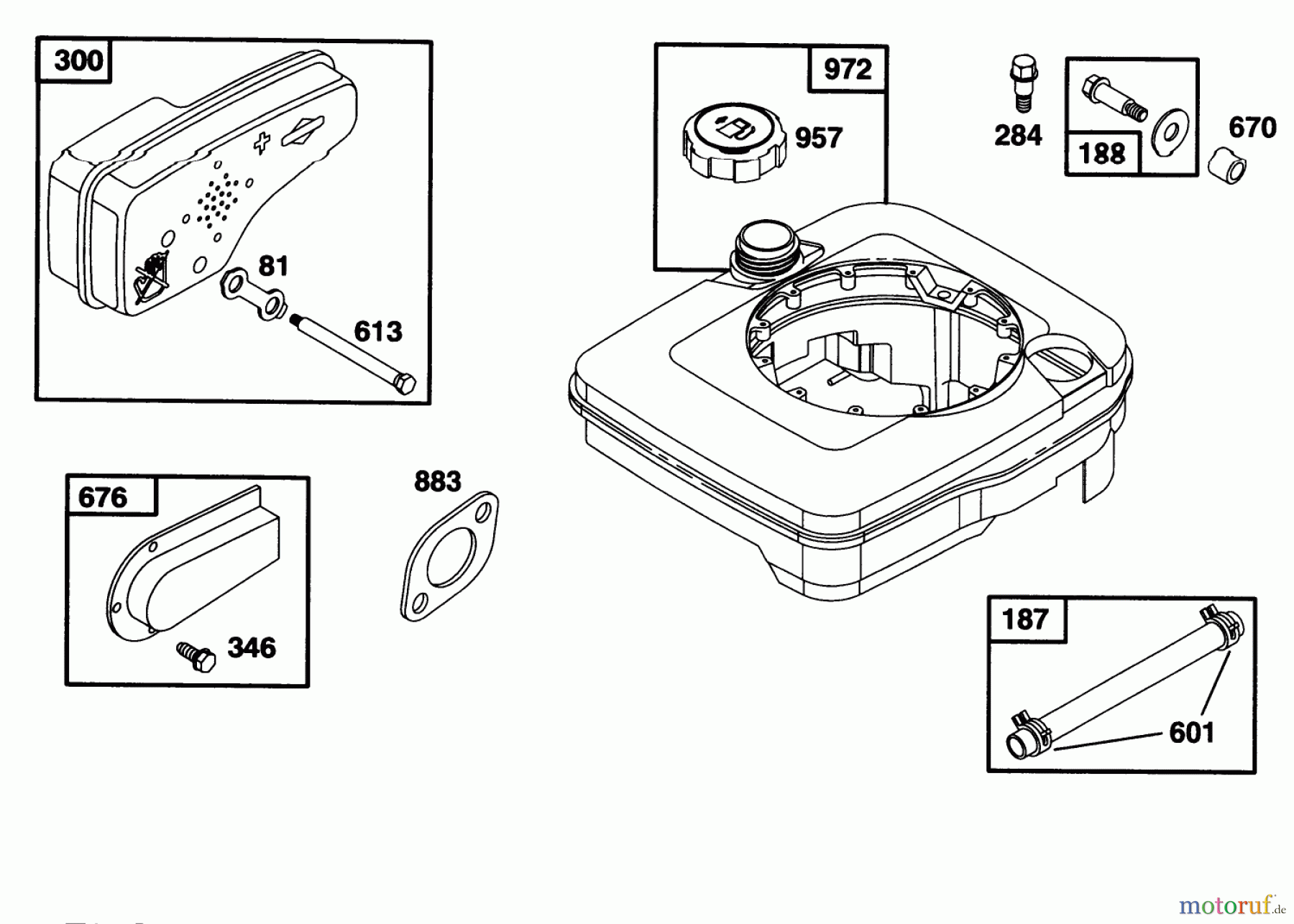 300

81

613

972

957

284

188

670

676

346

883

187

601

motoruf.de