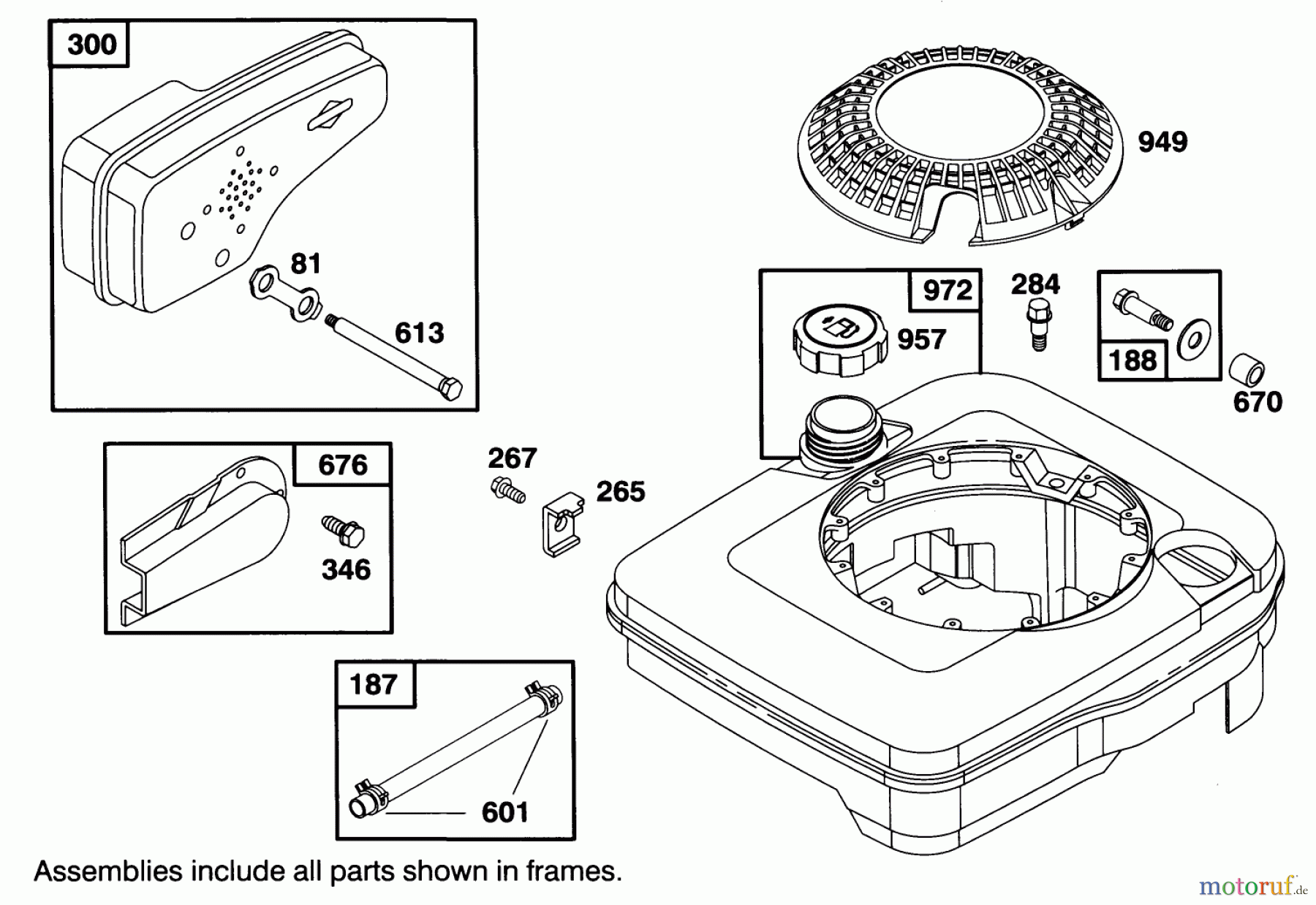 300
81
613
949
972
957
284
188
670
676
346
267
265
187
601
Assemblies include all parts shown in frames.
motoruf.de