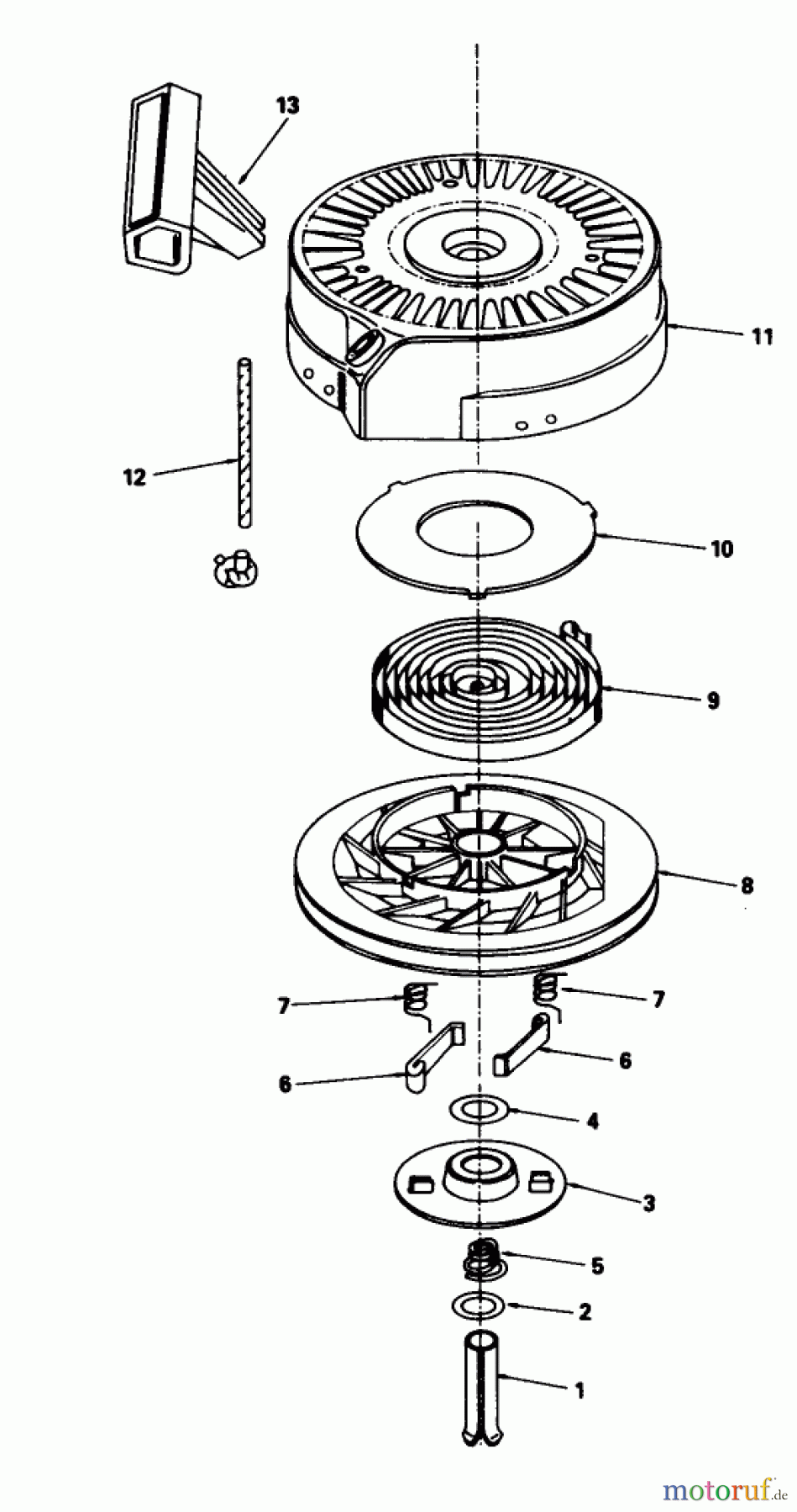 13
11
12
10
9
8
7
7
6
6
4
3
5
2
1
motoruf.de