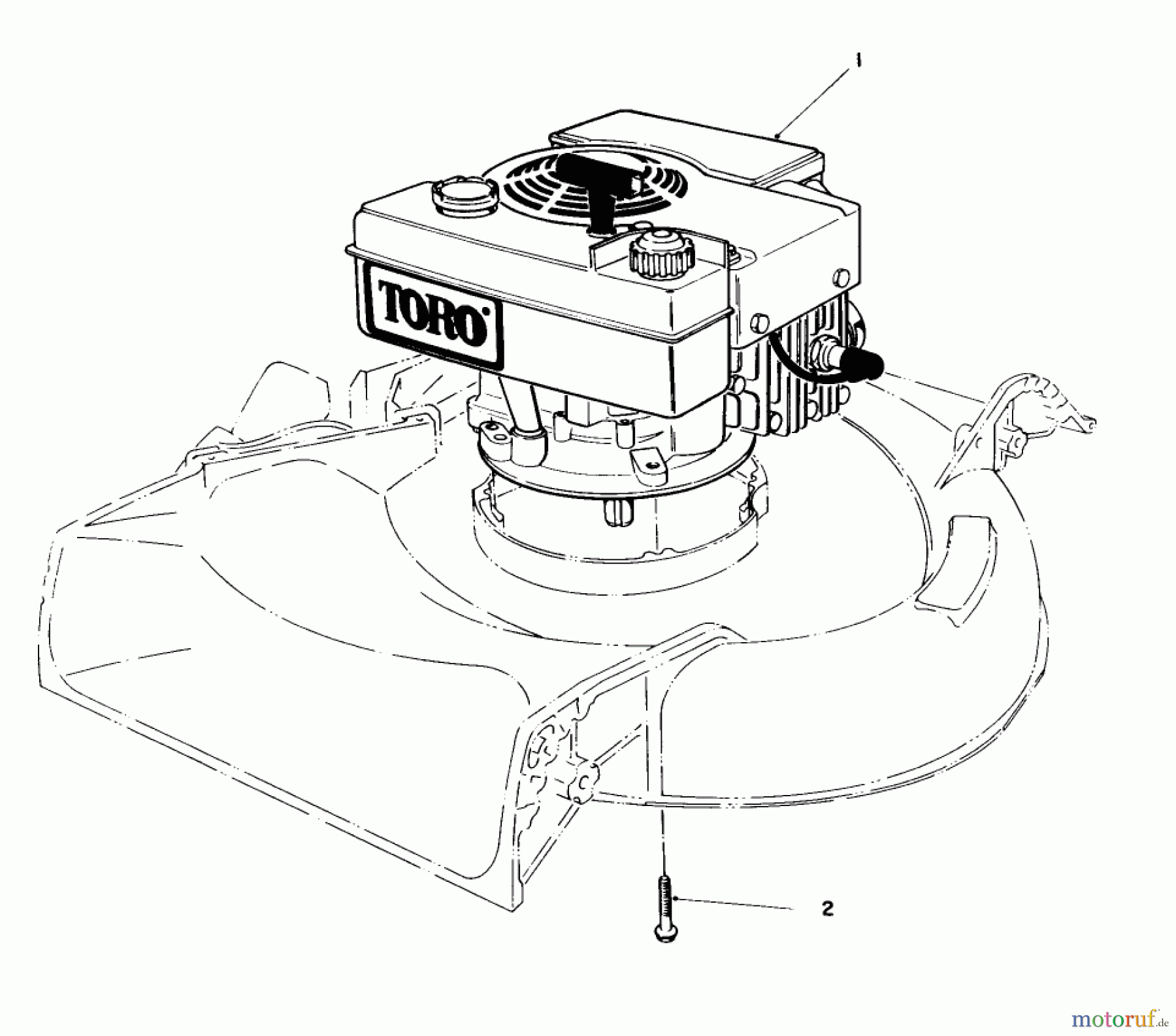 1

TORO

2

motoruf.de