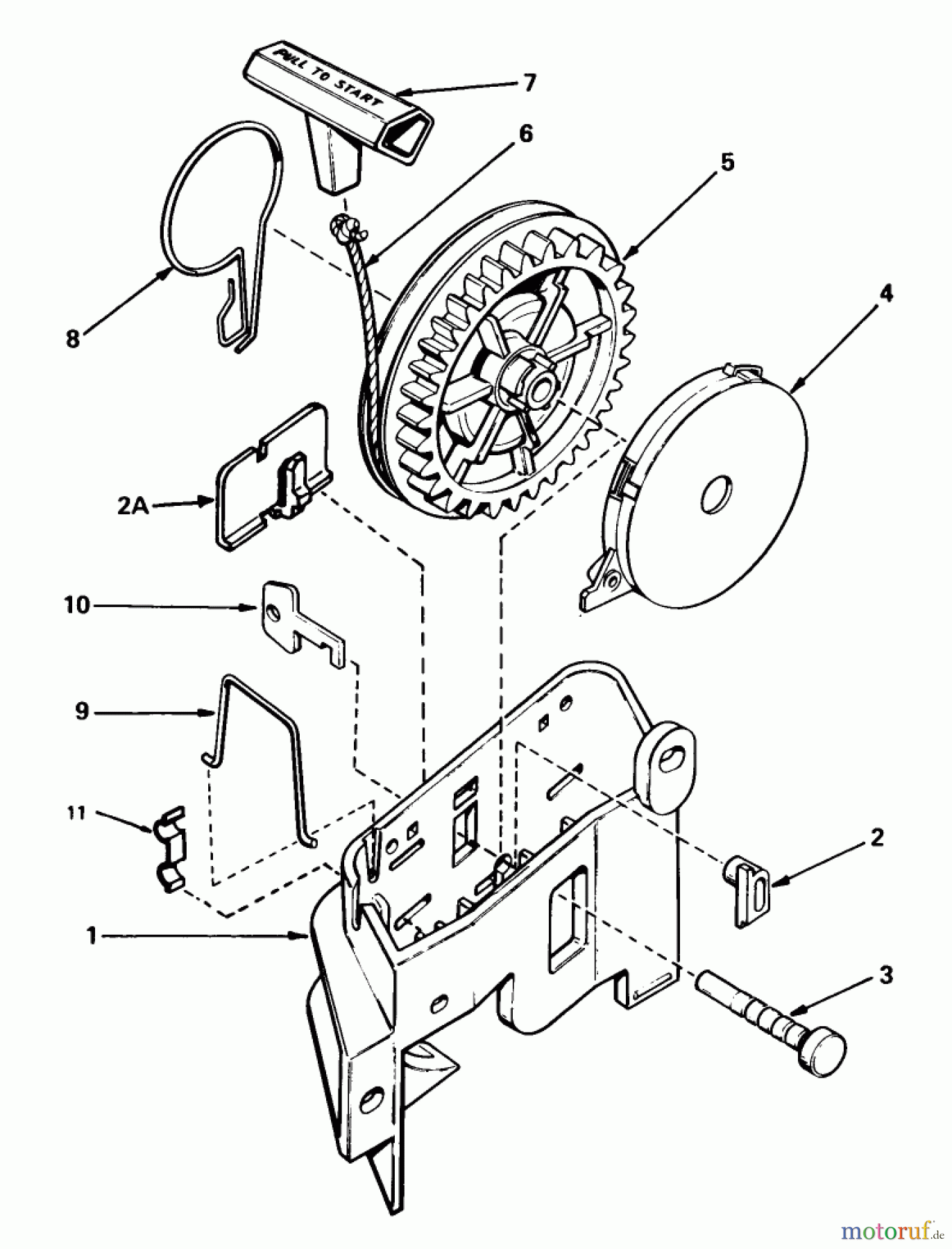 PULL TO START
7
6
5
4
8
2A
10
9
11
2
1
3
motoruf.de