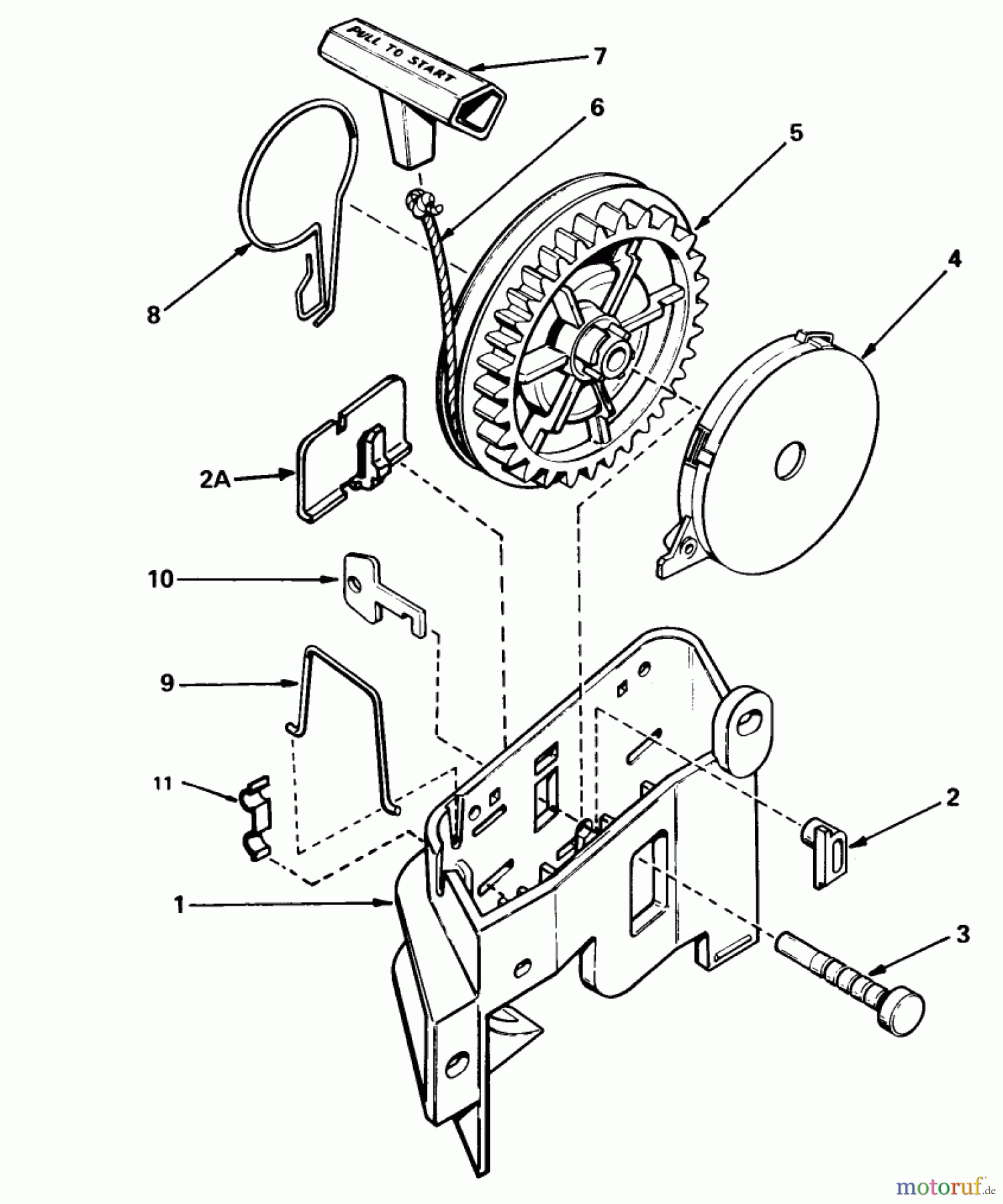 PULL TO START

7

6

5

4

8

2A

10

9

11

2

1

3

motoruf.de